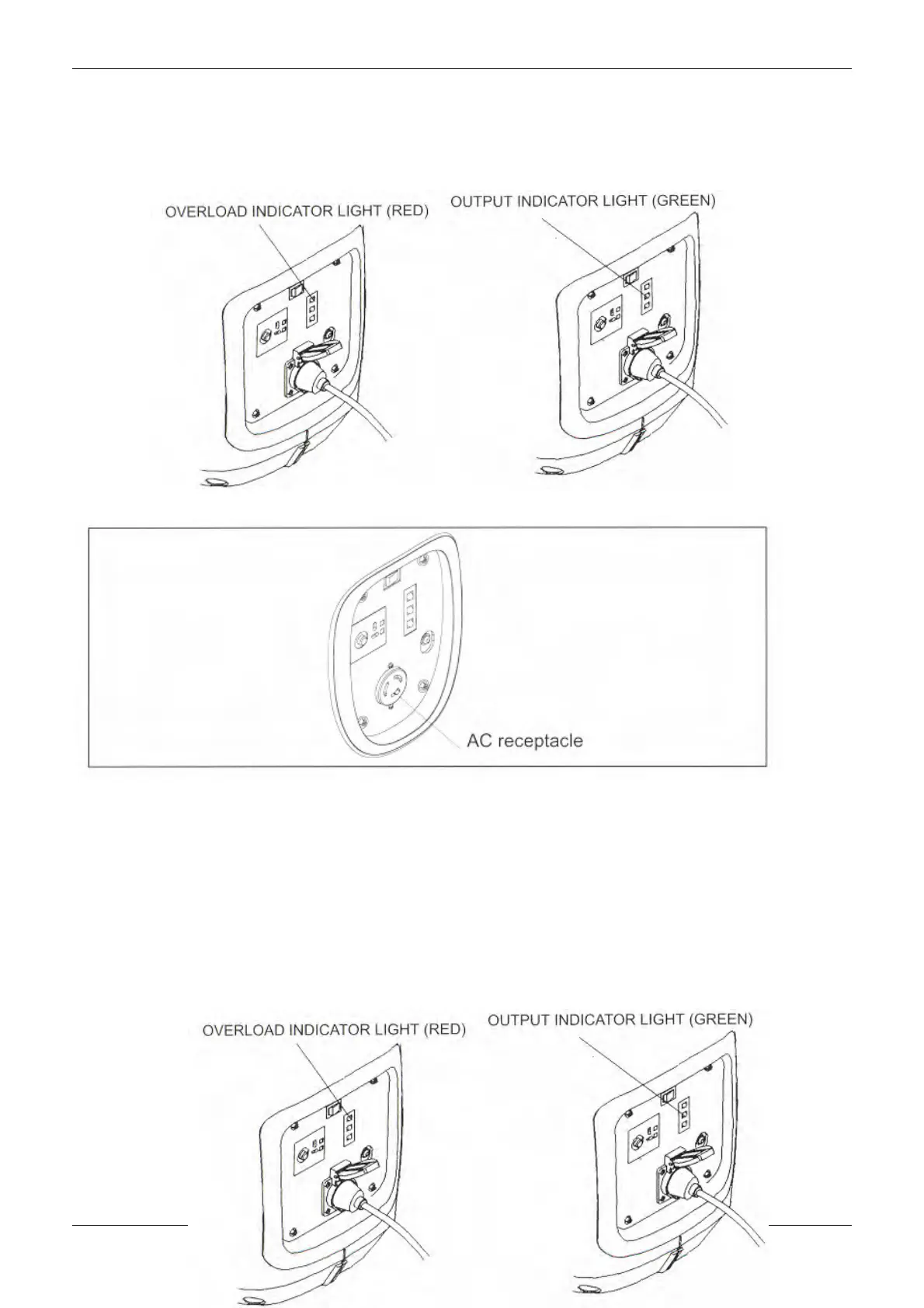 OVERLOAD INDICATOR LIGHT (RED)

OUTPUT INDICATOR LIGHT (GREEN)

AC receptacle

OVERLOAD INDICATOR LIGHT (RED)

OUTPUT INDICATOR LIGHT (GREEN)