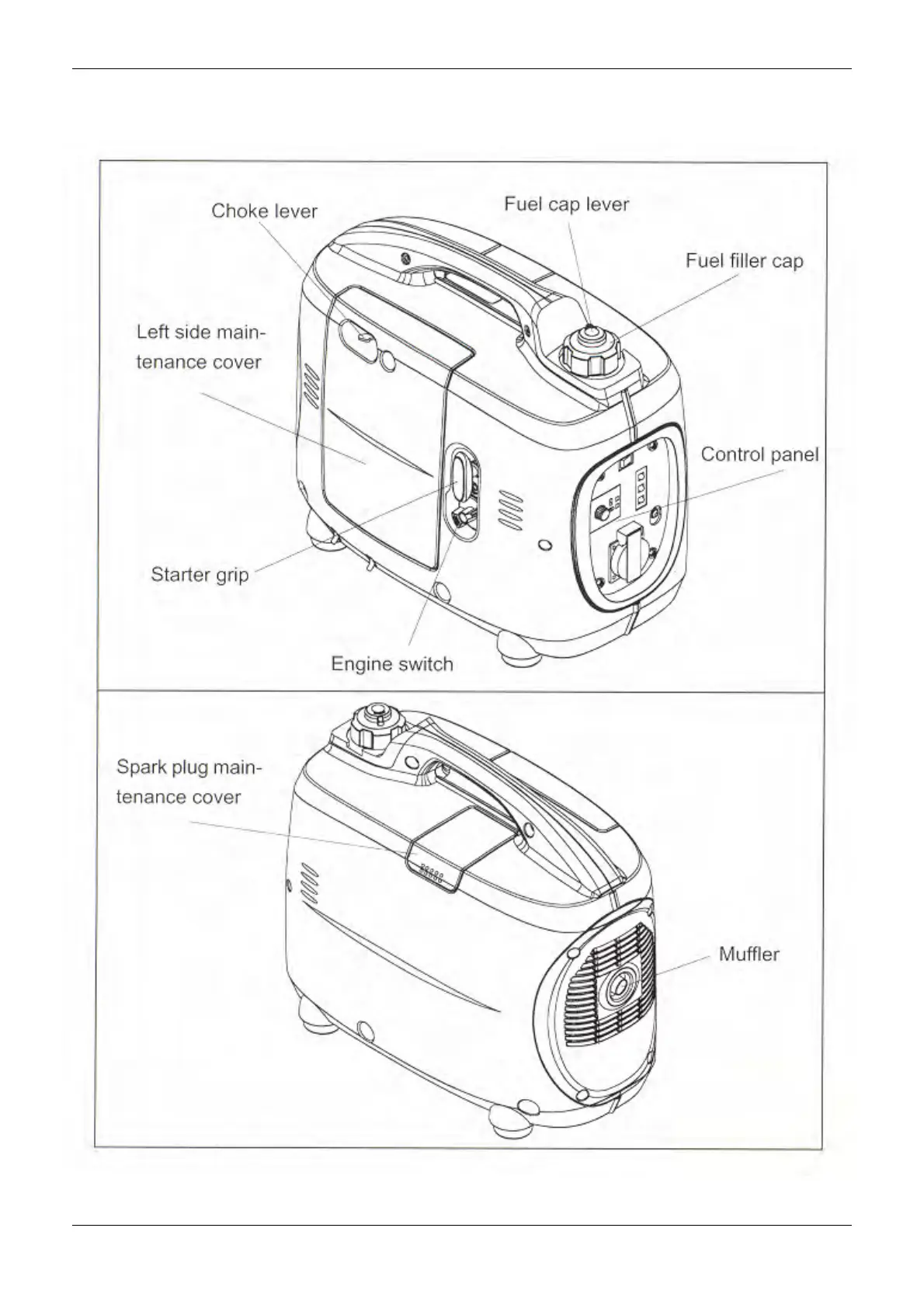 Choke lever

Fuel cap lever

Fuel filler cap

Left side maintenance cover

Control panel

Starter grip

Engine switch

Spark plug maintenance cover

Muffler