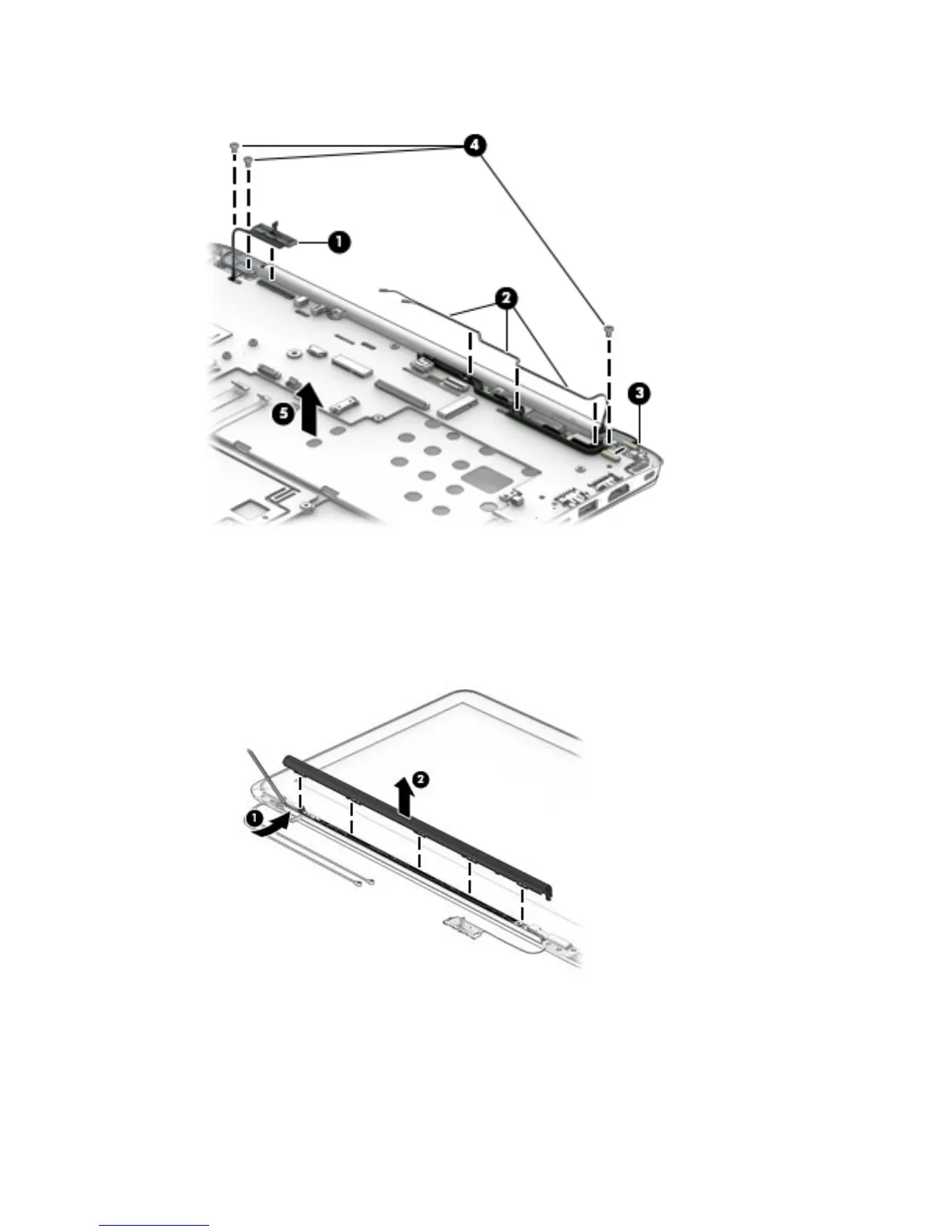 4

1

2

3

5

2

1