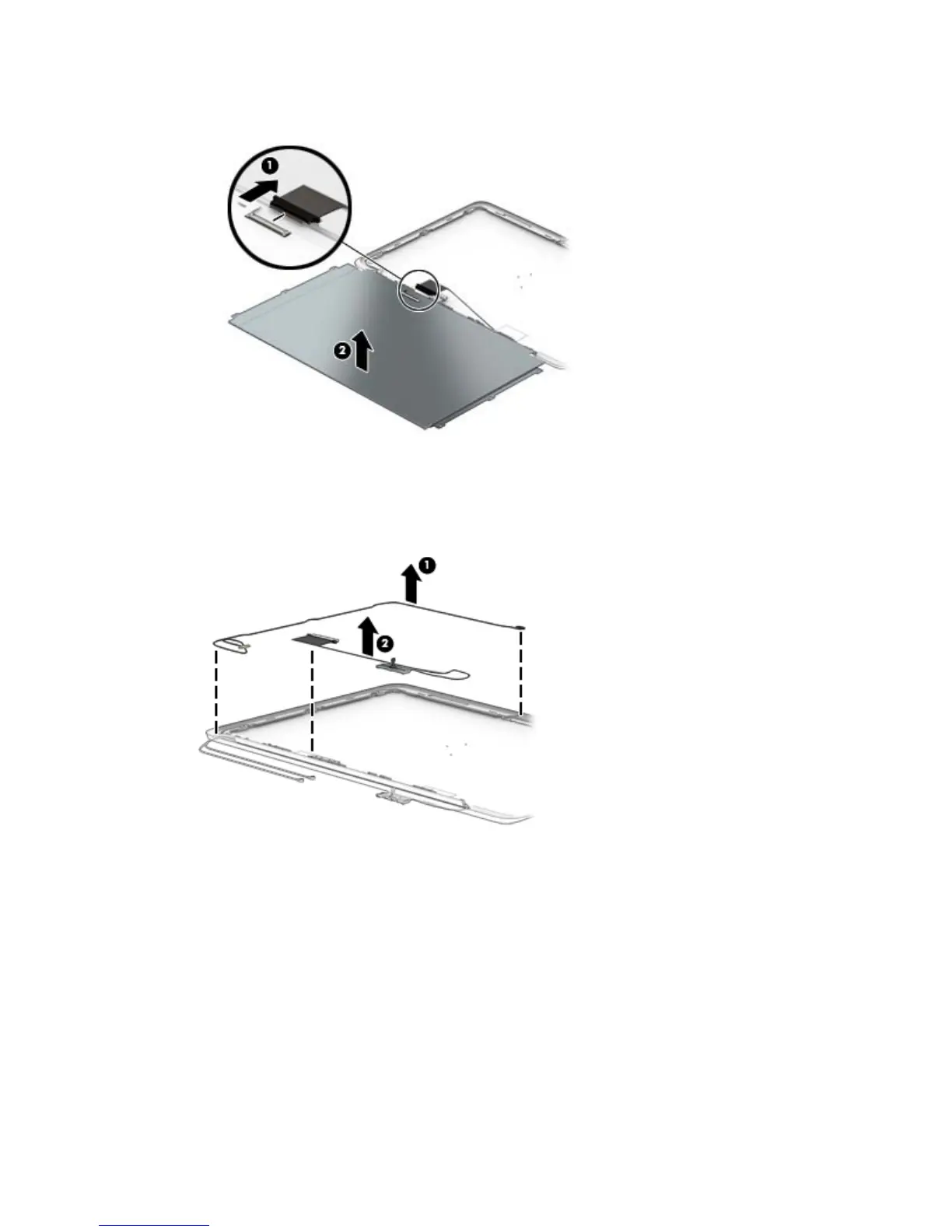 1

2

1

2