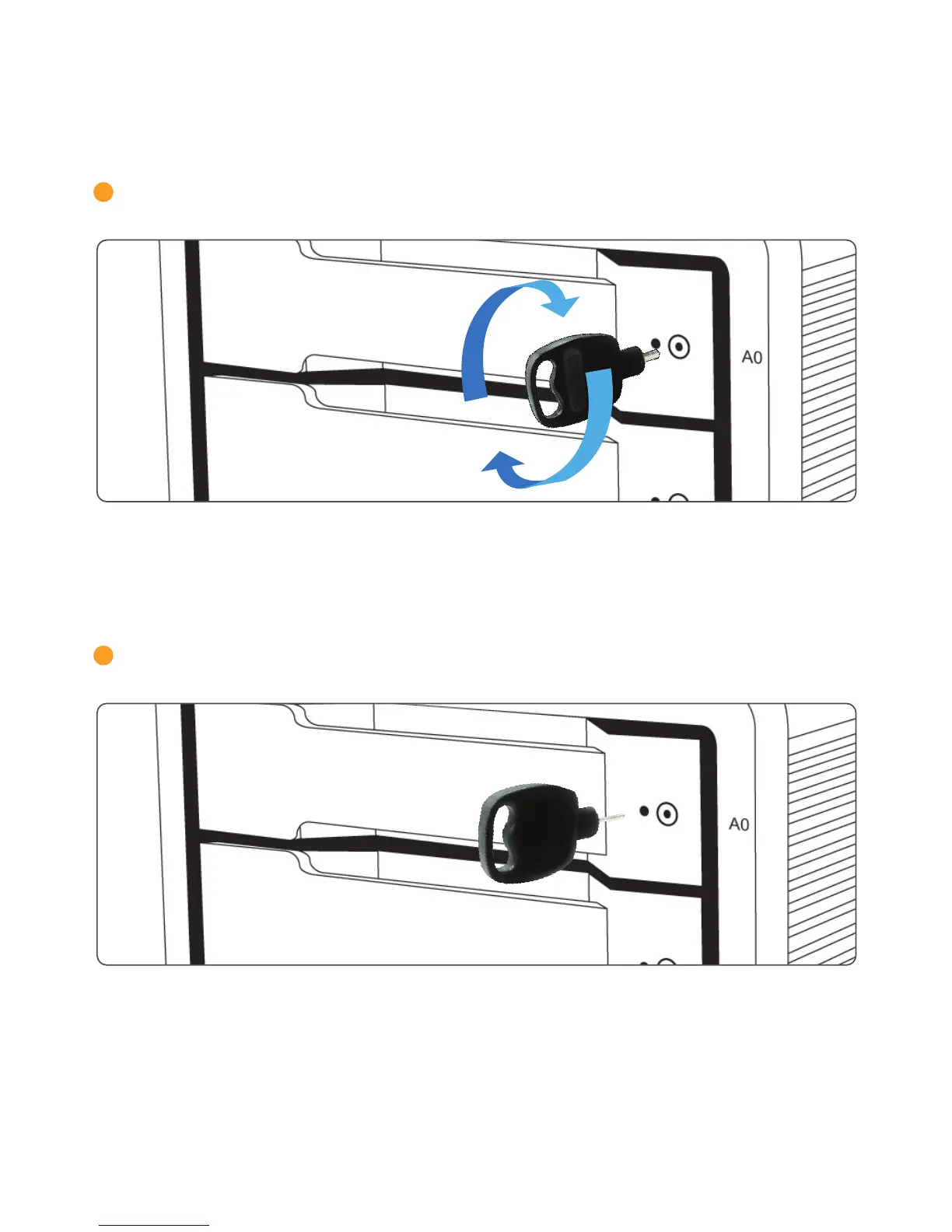 A0

A0