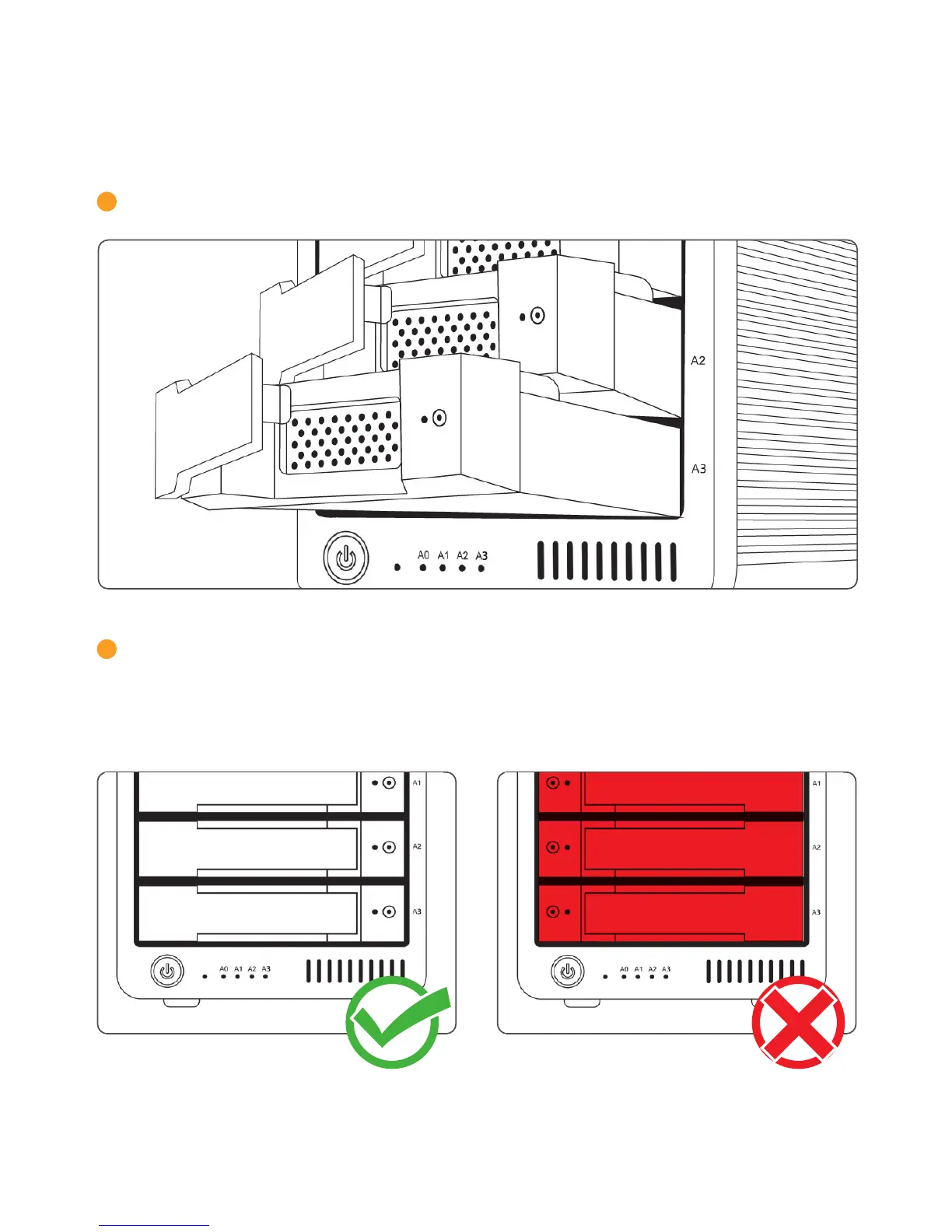 A2

A3

A0 A1 A2 A3

A1

A2

A3

A0 A1 A2 A3

A1

A2

A3

A0 A1 A2 A3