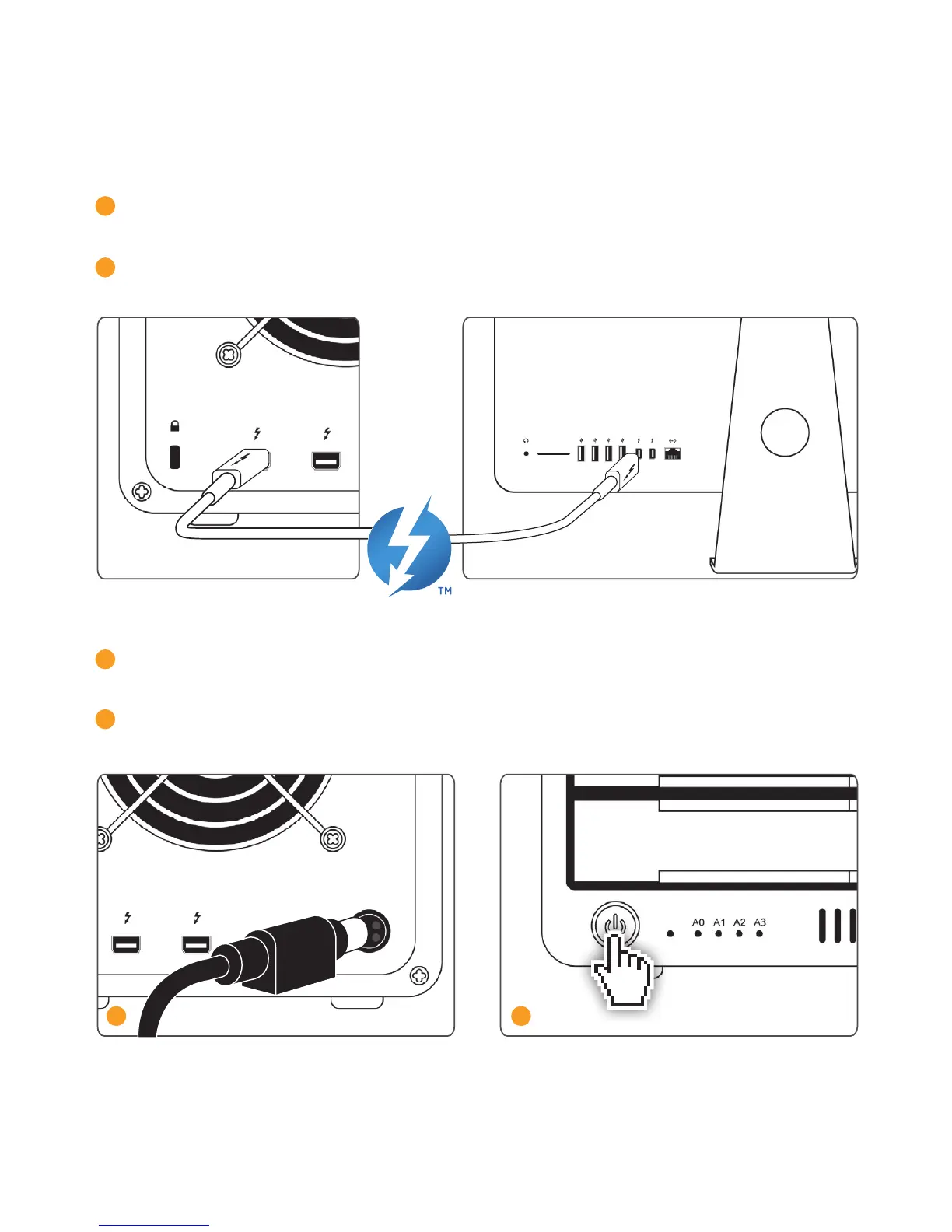 TM

A0 A1 A2 A3