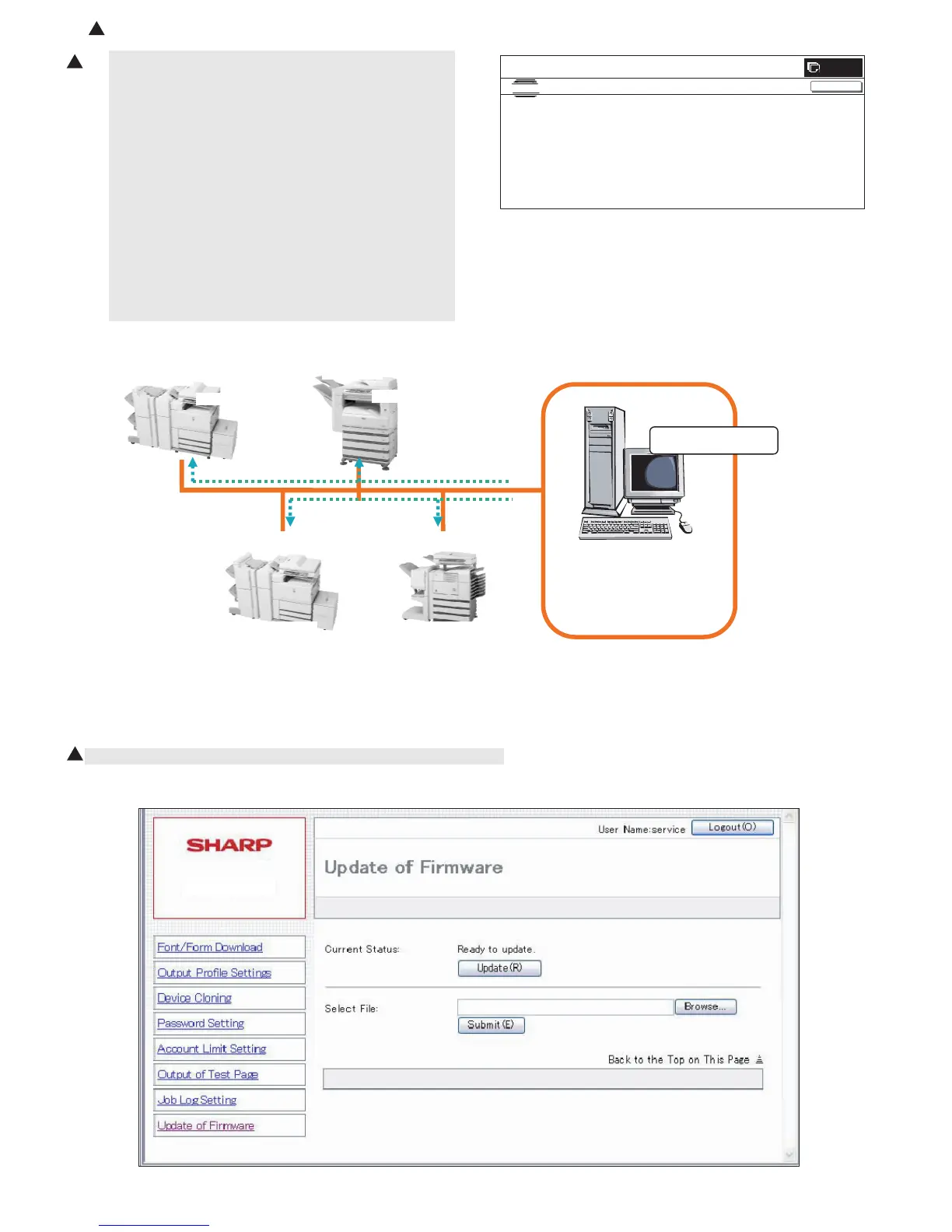 SHARP

User Name:service Logout(O)

Update of Firmware

Font/Form Download

Output Profile Settings

Device Cloning

Password Setting

Account Limit Setting

Output of Test Page

Job Log Setting

Update of Firmware

Current Status: Ready to update.

Update(R)

Select File: Browse...

Submit(E)

Back to the Top on This Page