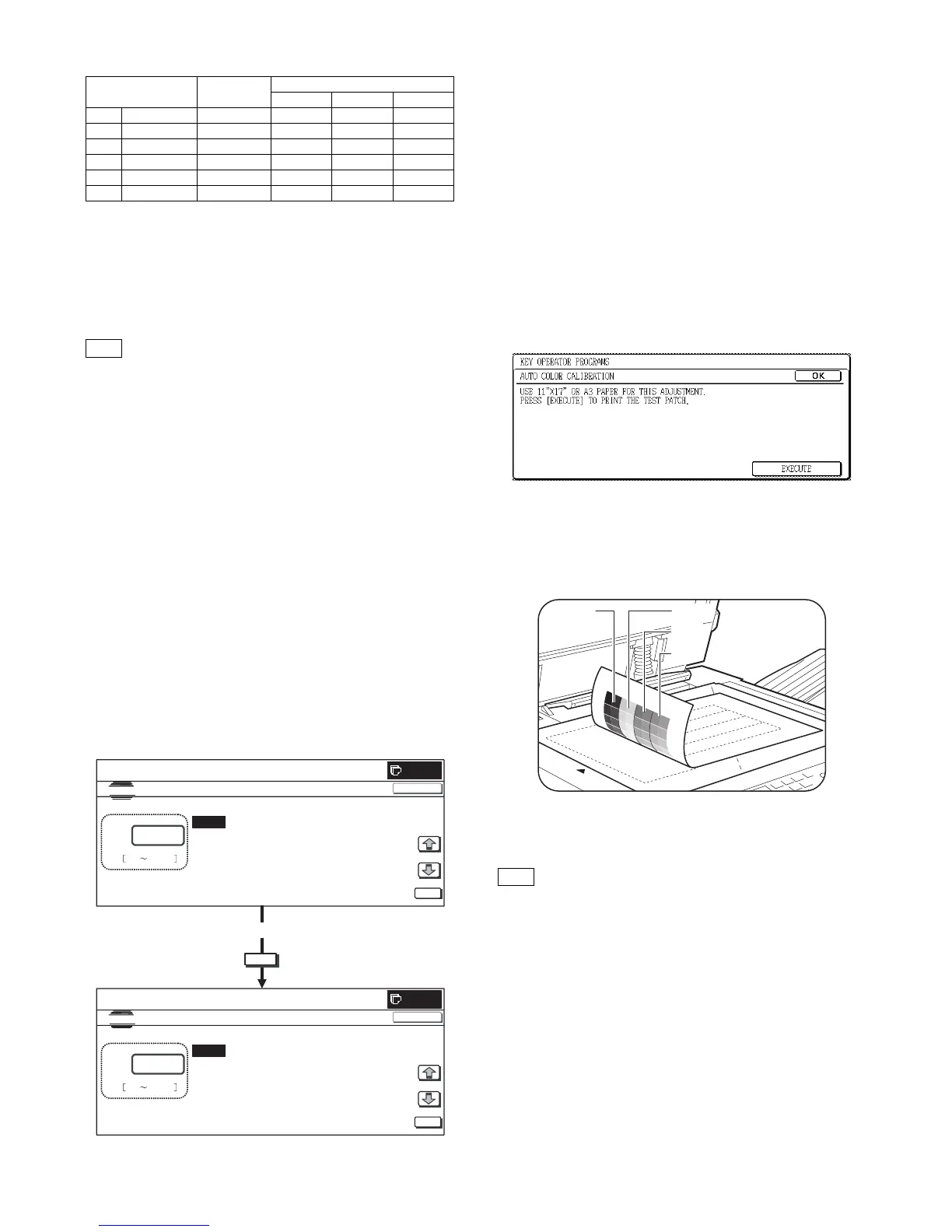 KEY OPERATOR PROGRAMS

AUTO COLOR CALIBRATION

OK

USE 11"X17" OR A3 PAPER FOR THIS ADJUSTMENT.
PRESS [EXECUTE] TO PRINT THE TEST PATCH.

EXECUTE

[ ~ ]

[ ~ ]