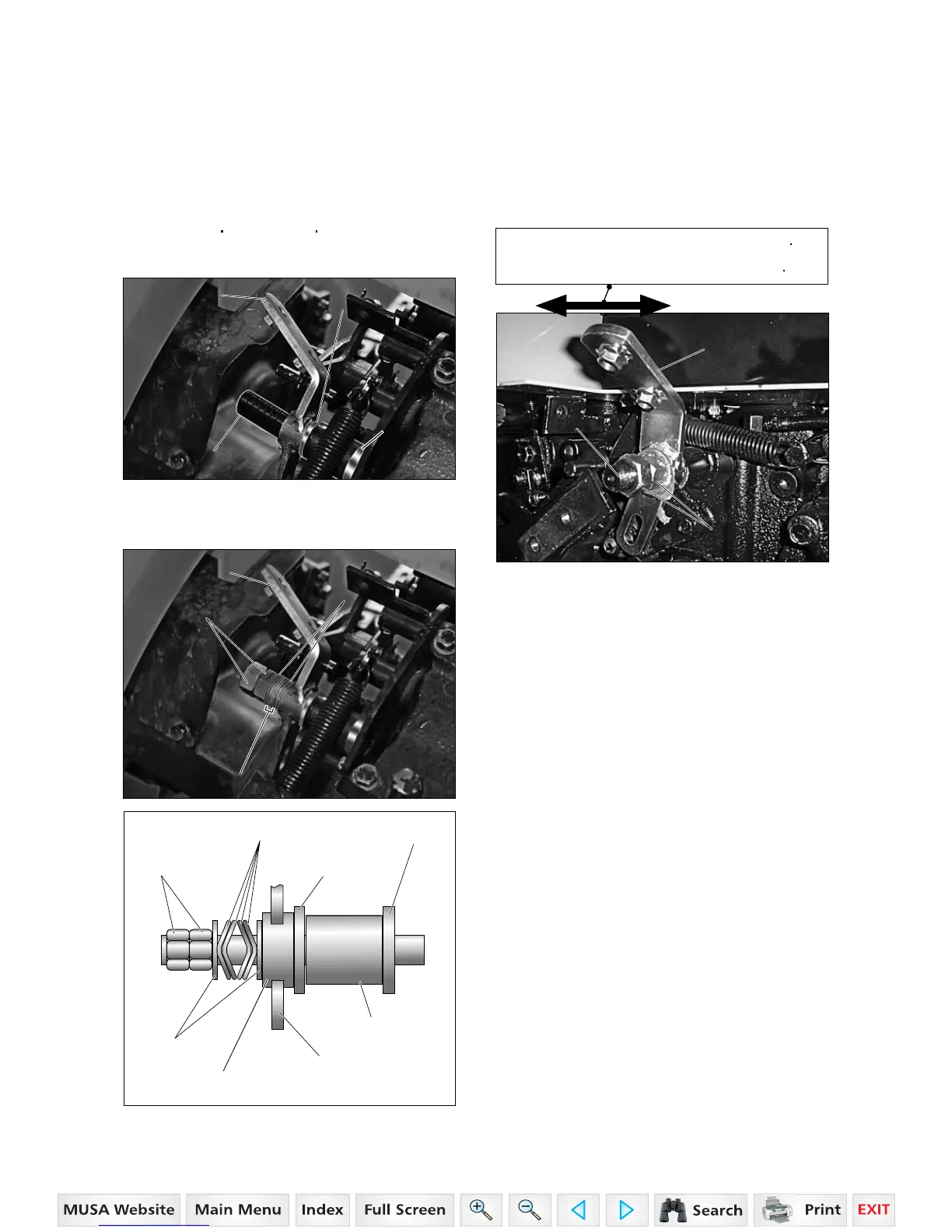 MUSA Website Main Menu Index Full Screen Search Print EXIT