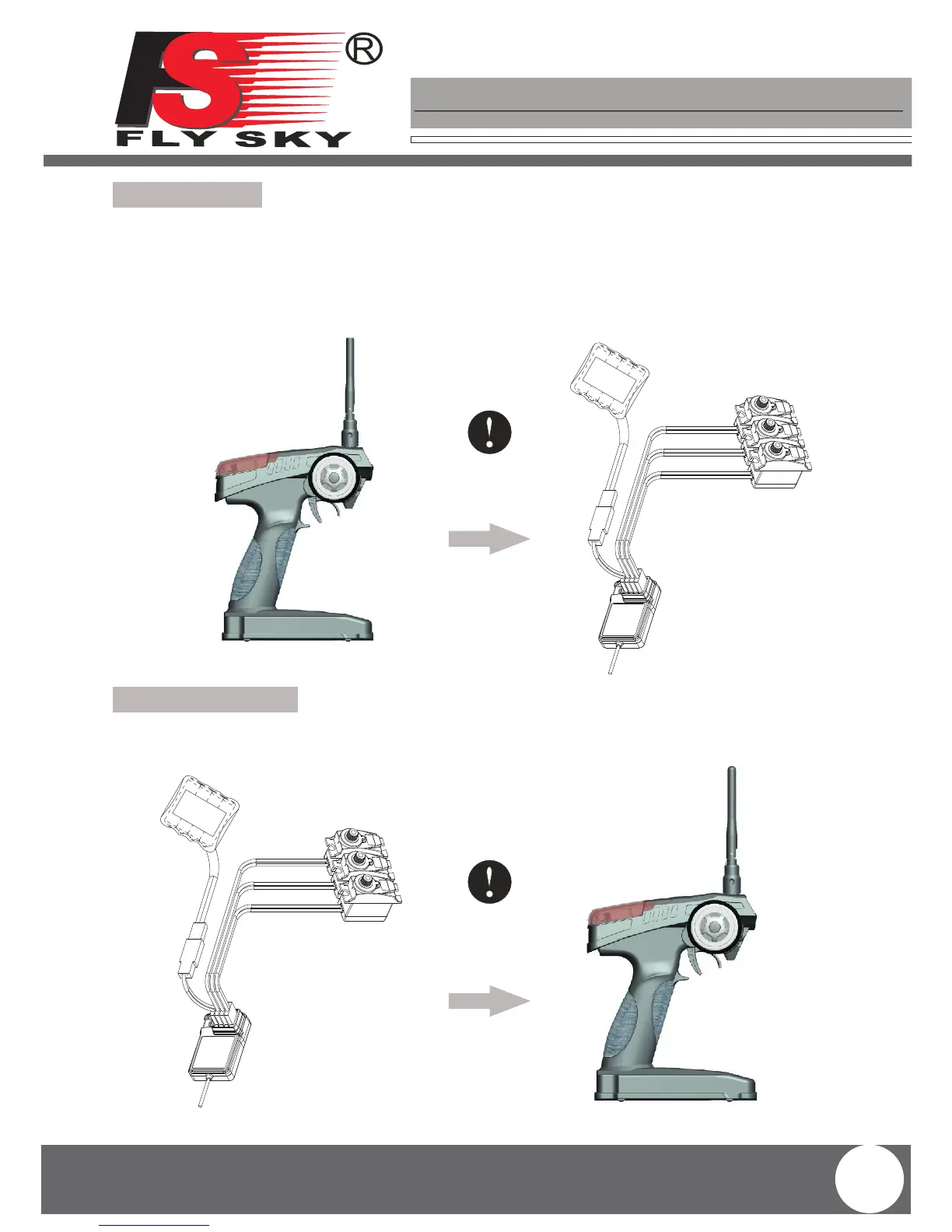 FS ®
FLY SKY