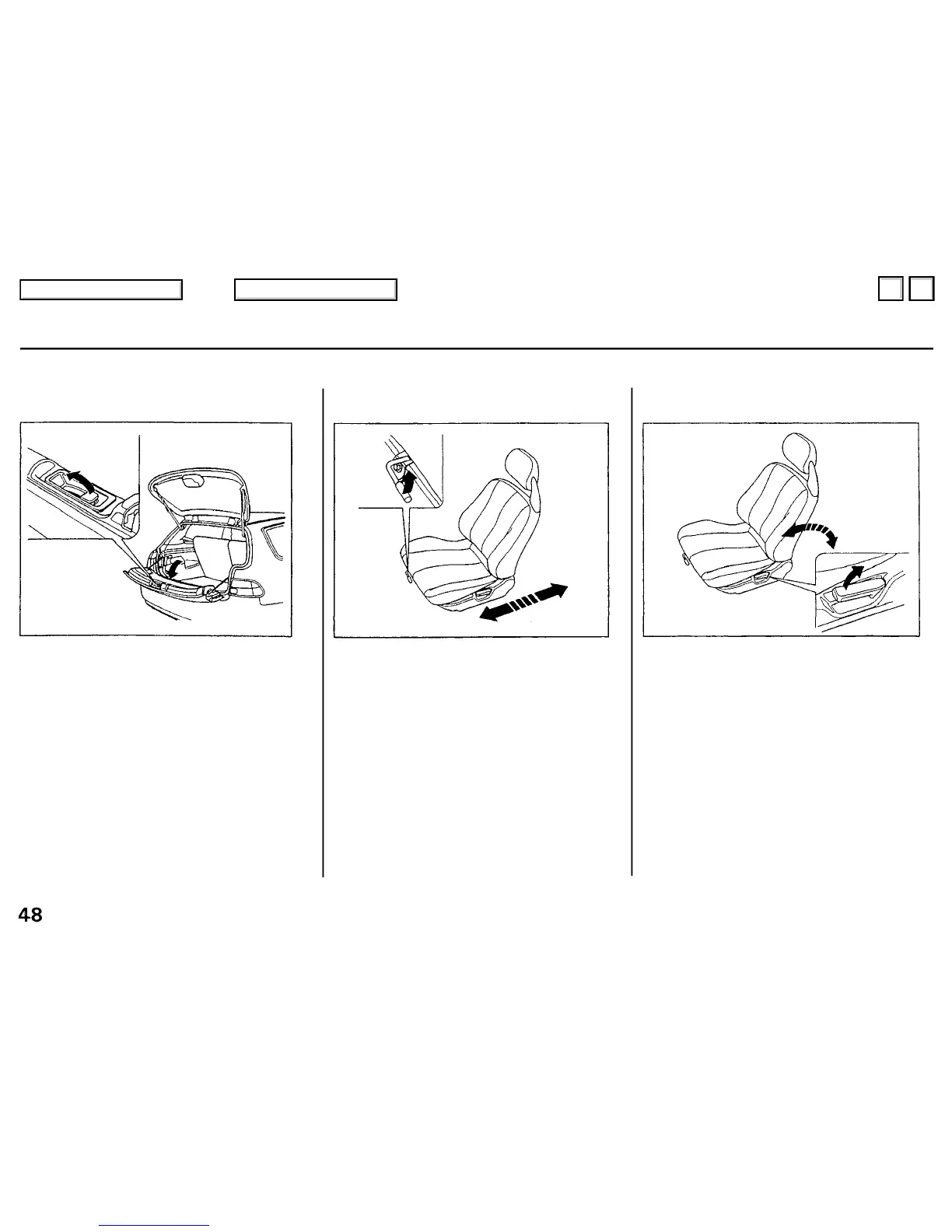 48