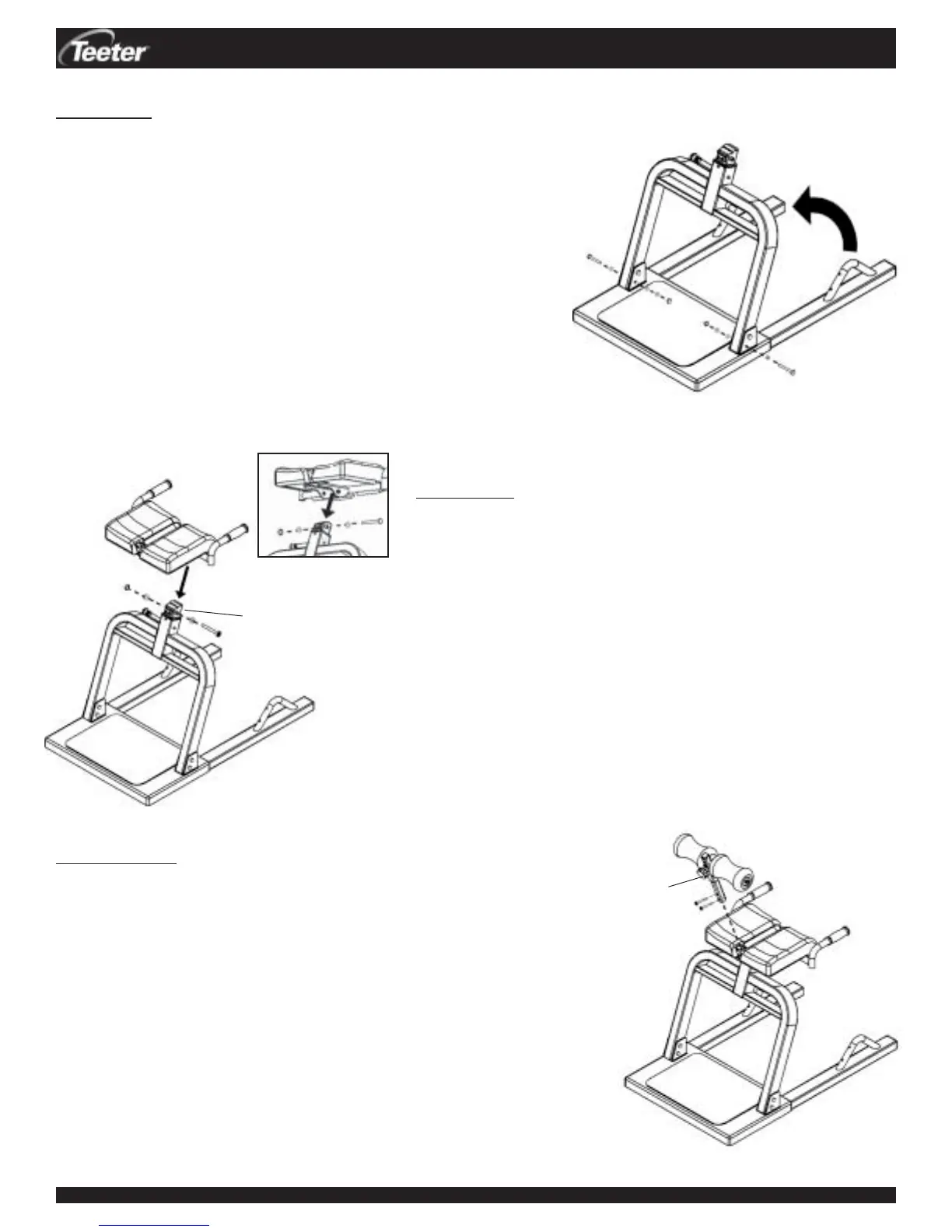 Teeter