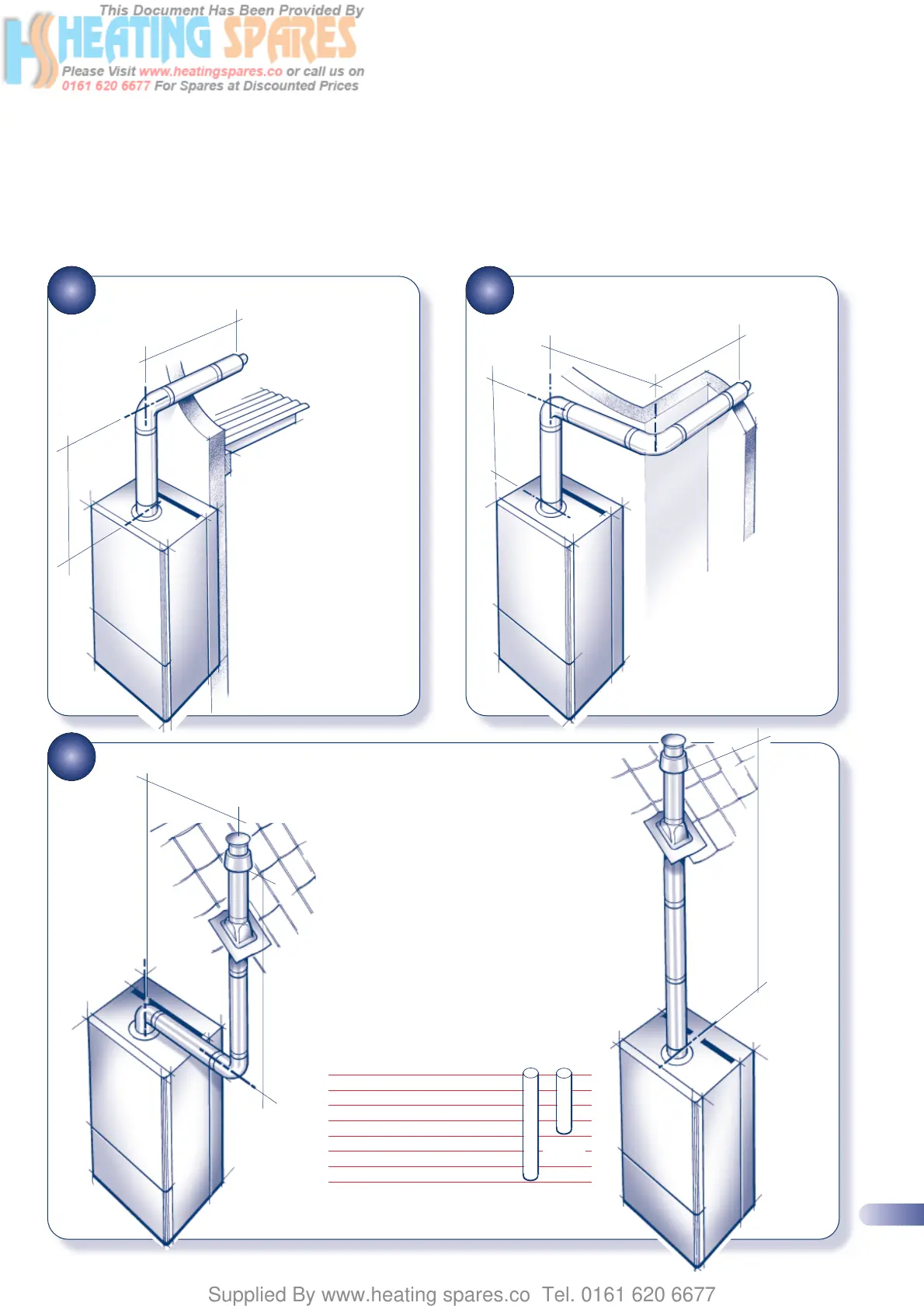 This Document Has Been Provided By
HS HEATING SPARES
Please Visit www.heatingspares.co or call us on
0161 620 6677 For Spares at Discounted Prices

Supplied By www.heating spares.co Tel. 0161 620 6677