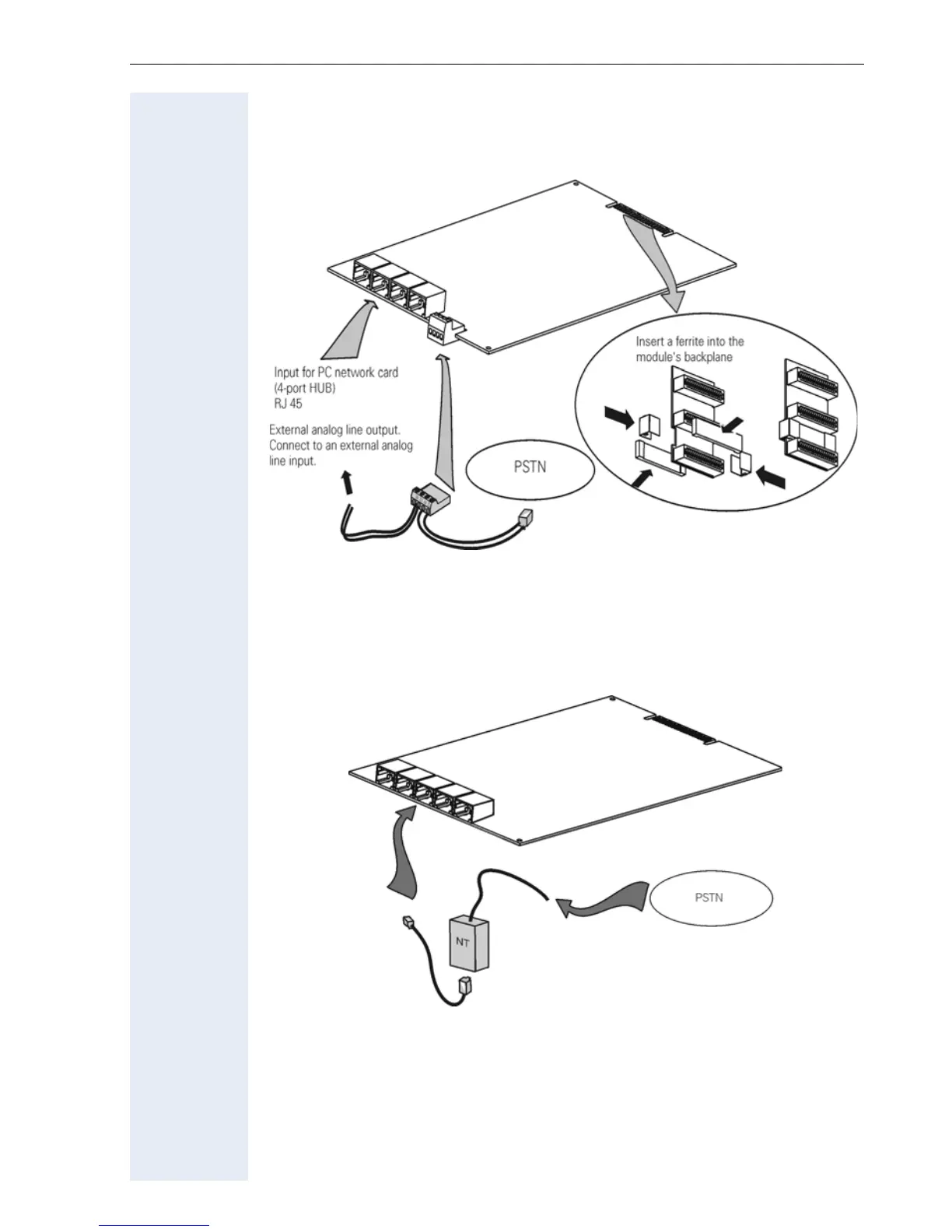 Input for PC network card (4-port HUB) RJ 45

External analog line output. Connect to an external analog line input.

PSTN

Insert a ferrite into the module's backplane

PSTN

NT