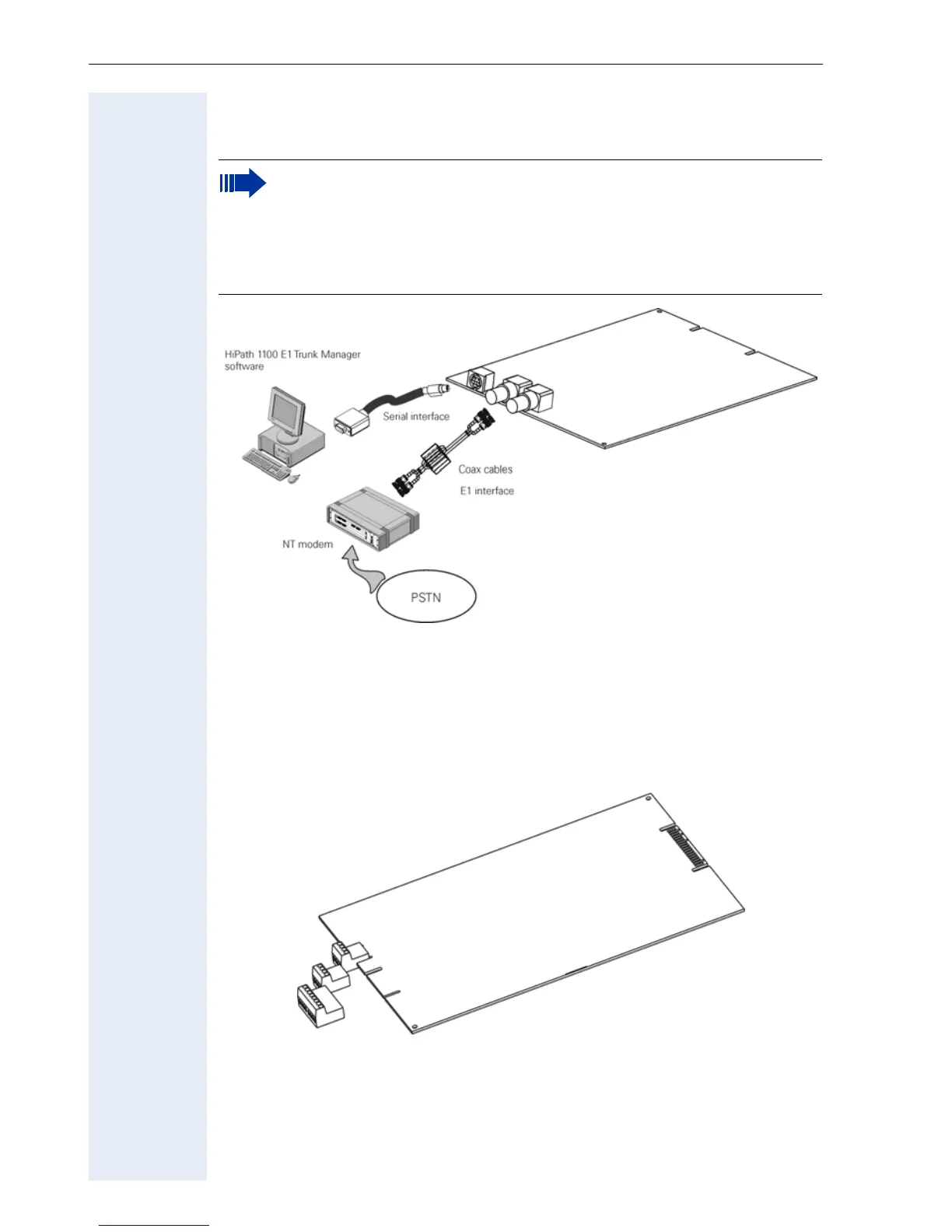 HiPath 1100 E1 Trunk Manager software

Serial interface

Coax cables

E1 interface

NT modem

PSTN