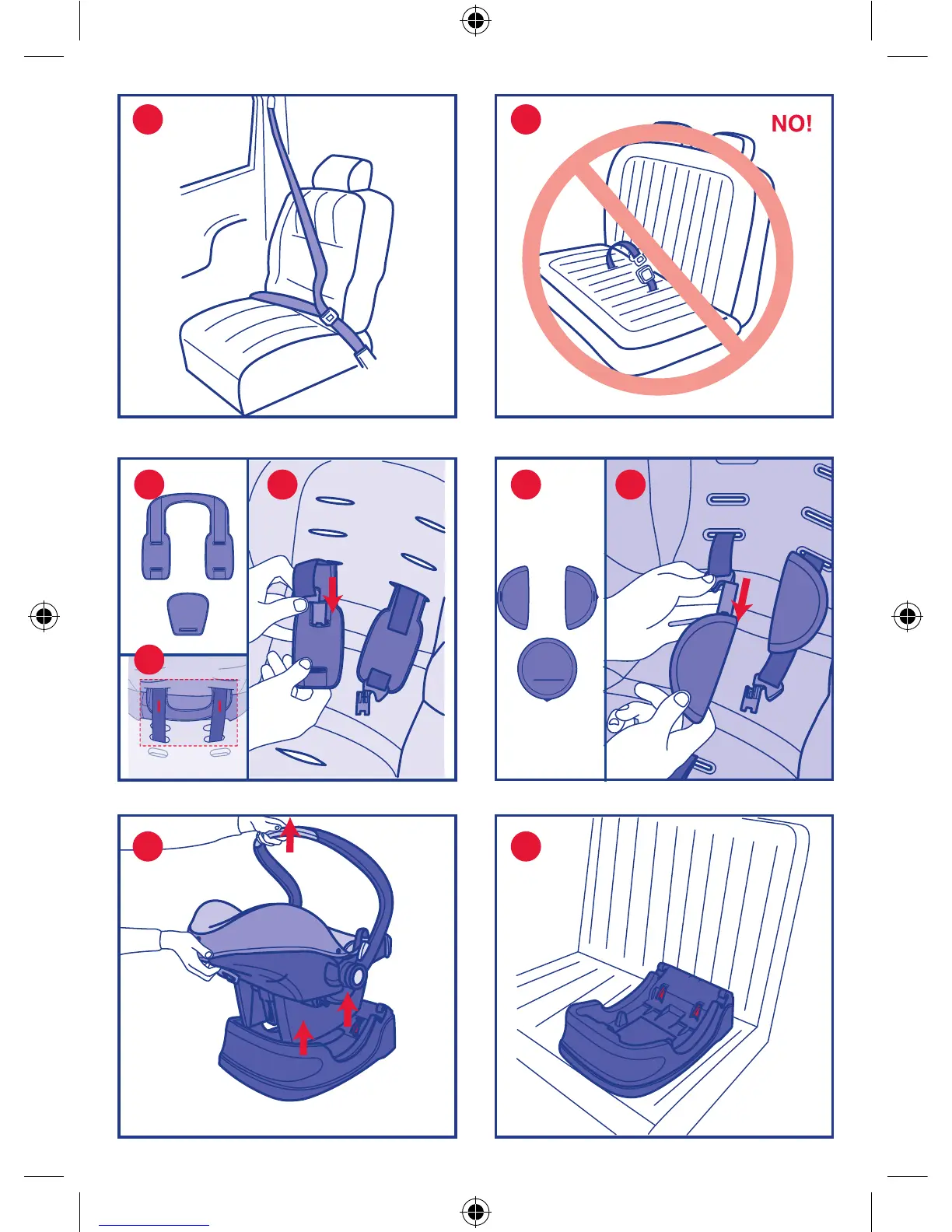 NO!