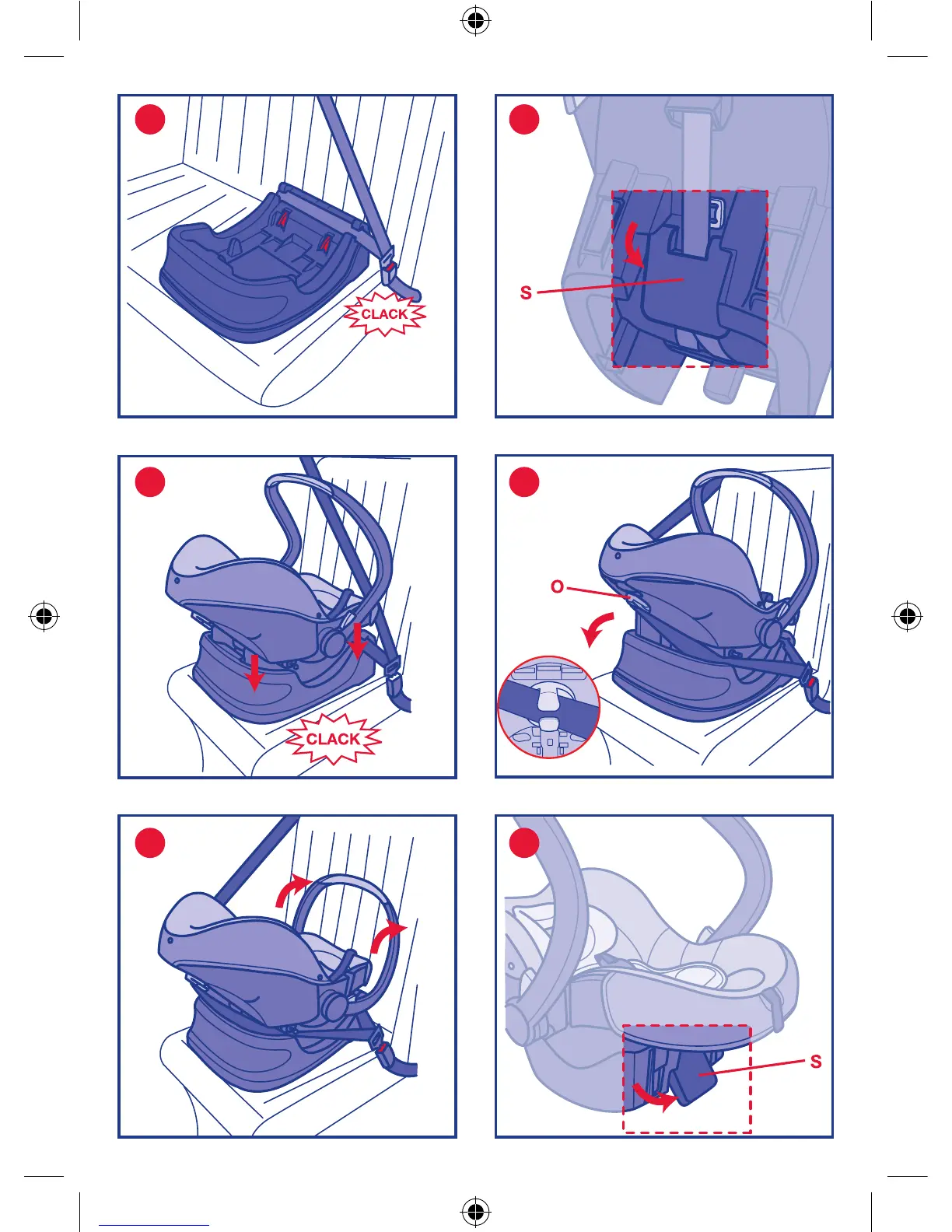 CLACK

S

CLACK

O

S