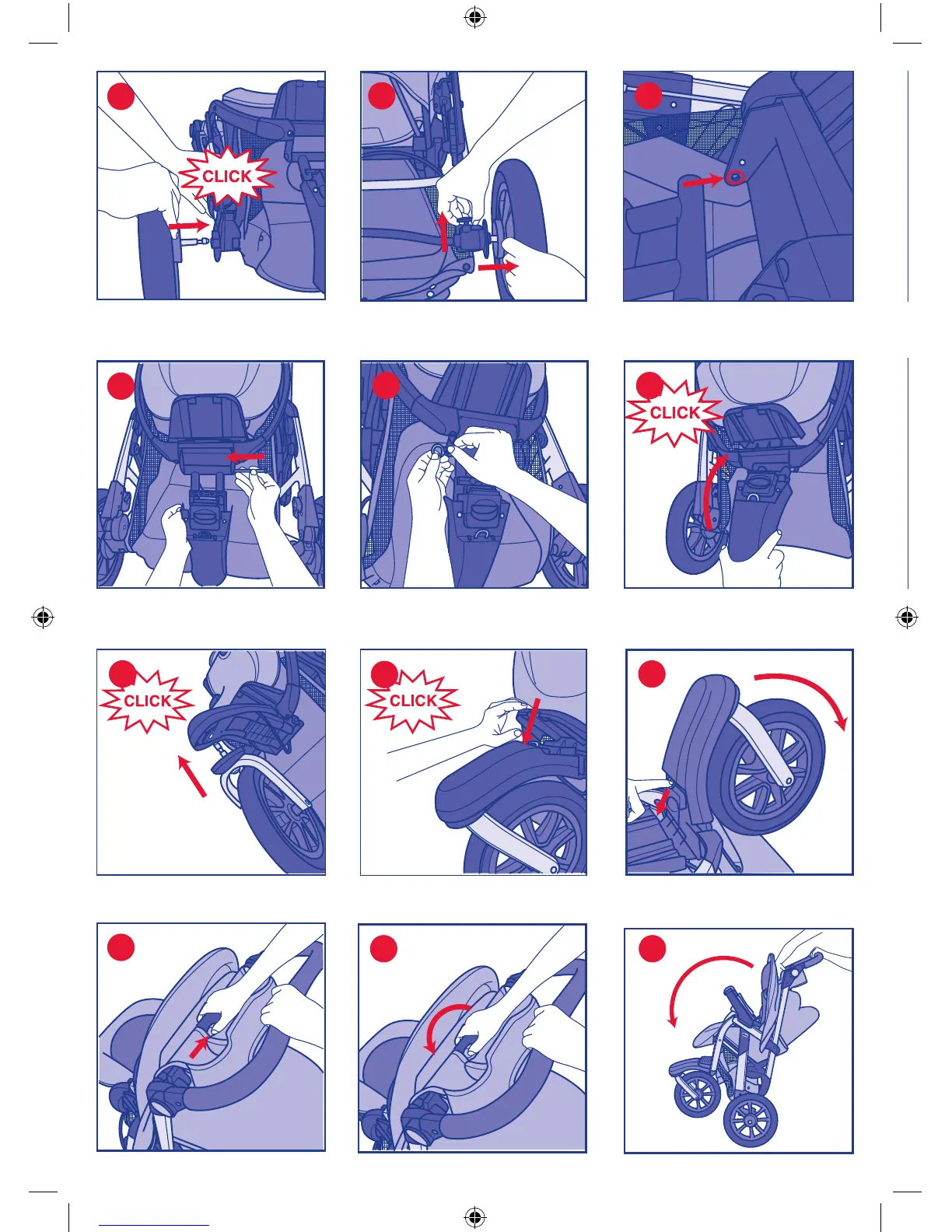 CLICK

CLICK

CLICK

CLICK