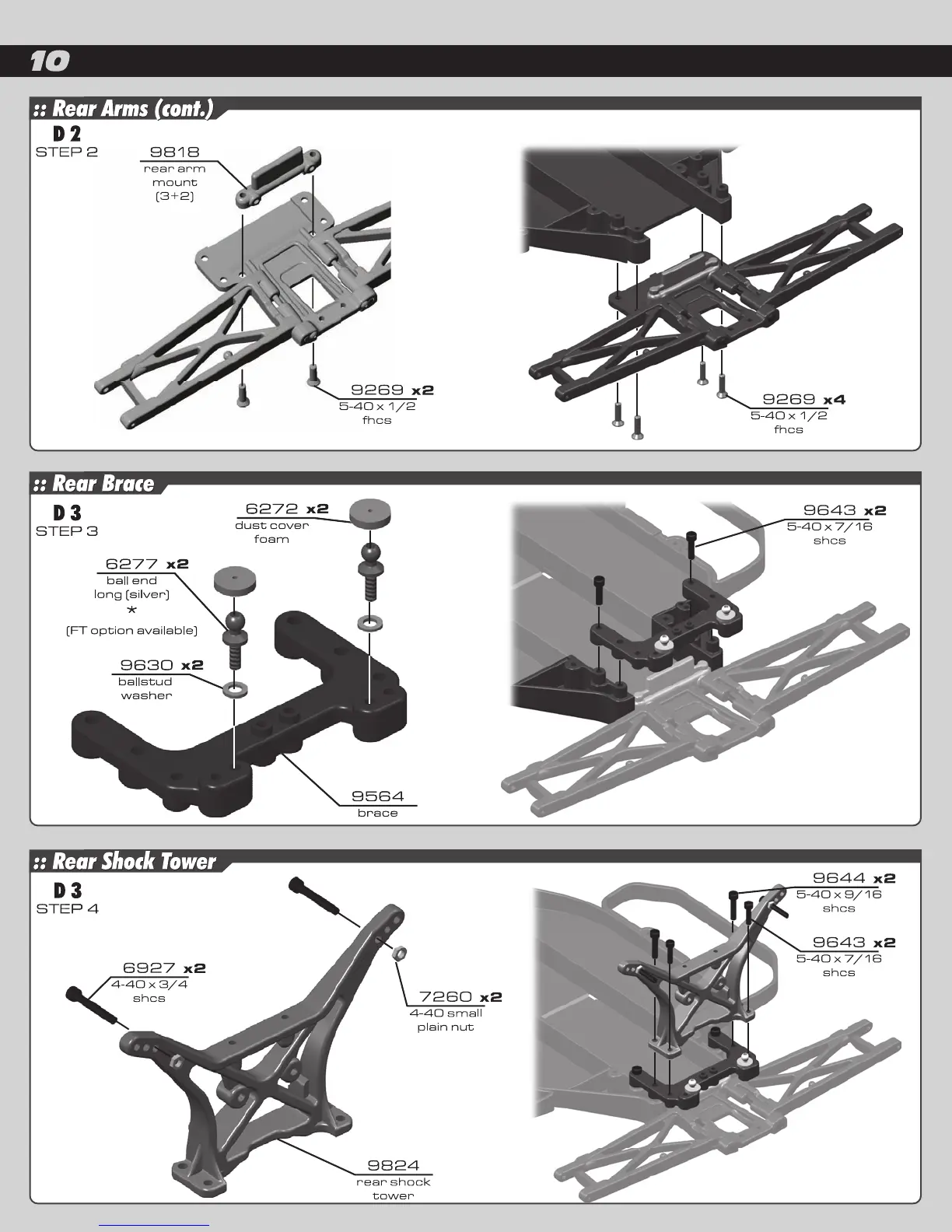 10

:: Rear Arms (cont.)

D 2
STEP 2

9818
rear arm mount (3+2)

9269 x2
5-40 x 1/2 fhcs

9269 x4
5-40 x 1/2 fhcs

:: Rear Brace

D 3
STEP 3

6272 x2
dust cover foam

6277 x2
ball end long (silver)
*
(FT option available)

9630 x2
ballstud washer

9564
brace

9643 x2
5-40 x 7/16 shcs

:: Rear Shock Tower

D 3
STEP 4

6927 x2
4-40 x 3/4 shcs

7260 x2
4-40 small plain nut

9824
rear shock tower

9644 x2
5-40 x 9/16 shcs

9643 x2
5-40 x 7/16 shcs