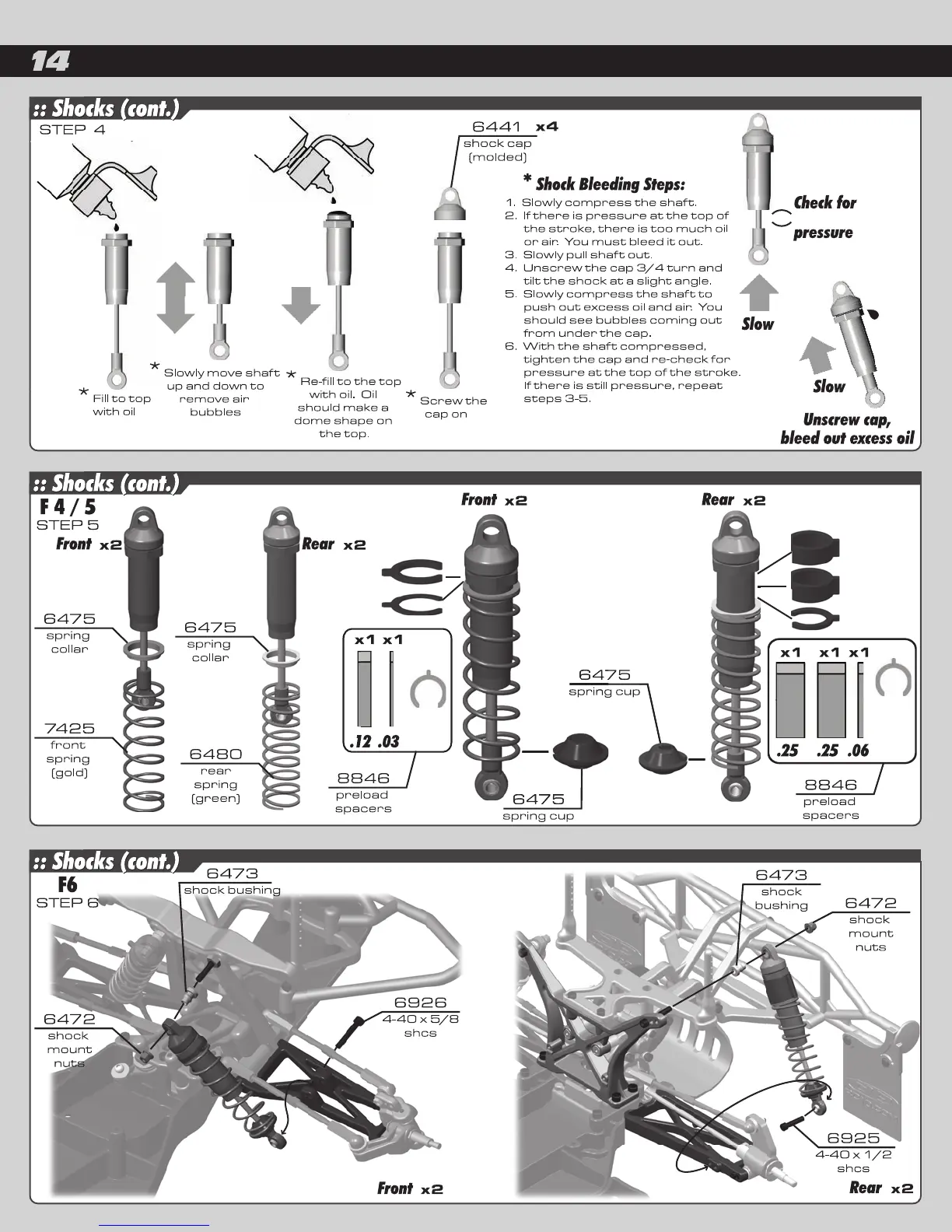 14

:: Shocks (cont.)
STEP 4

* Fill to top with oil

* Slowly move shaft up and down to remove air bubbles

* Re-fill to the top with oil. Oil should make a dome shape on the top.

* Screw the cap on

6441 x4
shock cap (molded)

* Shock Bleeding Steps:
1. Slowly compress the shaft.
2. If there is pressure at the top of the stroke, there is too much oil or air. You must bleed it out.
3. Slowly pull shaft out.
4. Unscrew the cap 3/4 turn and tilt the shock at a slight angle.
5. Slowly compress the shaft to push out excess oil and air. You should see bubbles coming out from under the cap.
6. With the shaft compressed, tighten the cap and re-check for pressure at the top of the stroke. If there is still pressure, repeat steps 3-5.

Check for pressure

Slow

Slow

Unscrew cap, bleed out excess oil

:: Shocks (cont.)
F 4 / 5
STEP 5
Front x2

6475
spring collar

7425
front spring (gold)

Rear x2

6475
spring collar

6480
rear spring (green)

x1 x1
.12 .03

8846
preload spacers

Front x2

6475
spring cup

6475
spring cup

Rear x2

x1 x1 x1
.25 .25 .06

8846
preload spacers

:: Shocks (cont.)
F6
STEP 6

6473
shock bushing

6472
shock mount nuts

6926
4-40 x 5/8 shcs

Front x2

6473
shock bushing

6472
shock mount nuts

6925
4-40 x 1/2 shcs

Rear x2