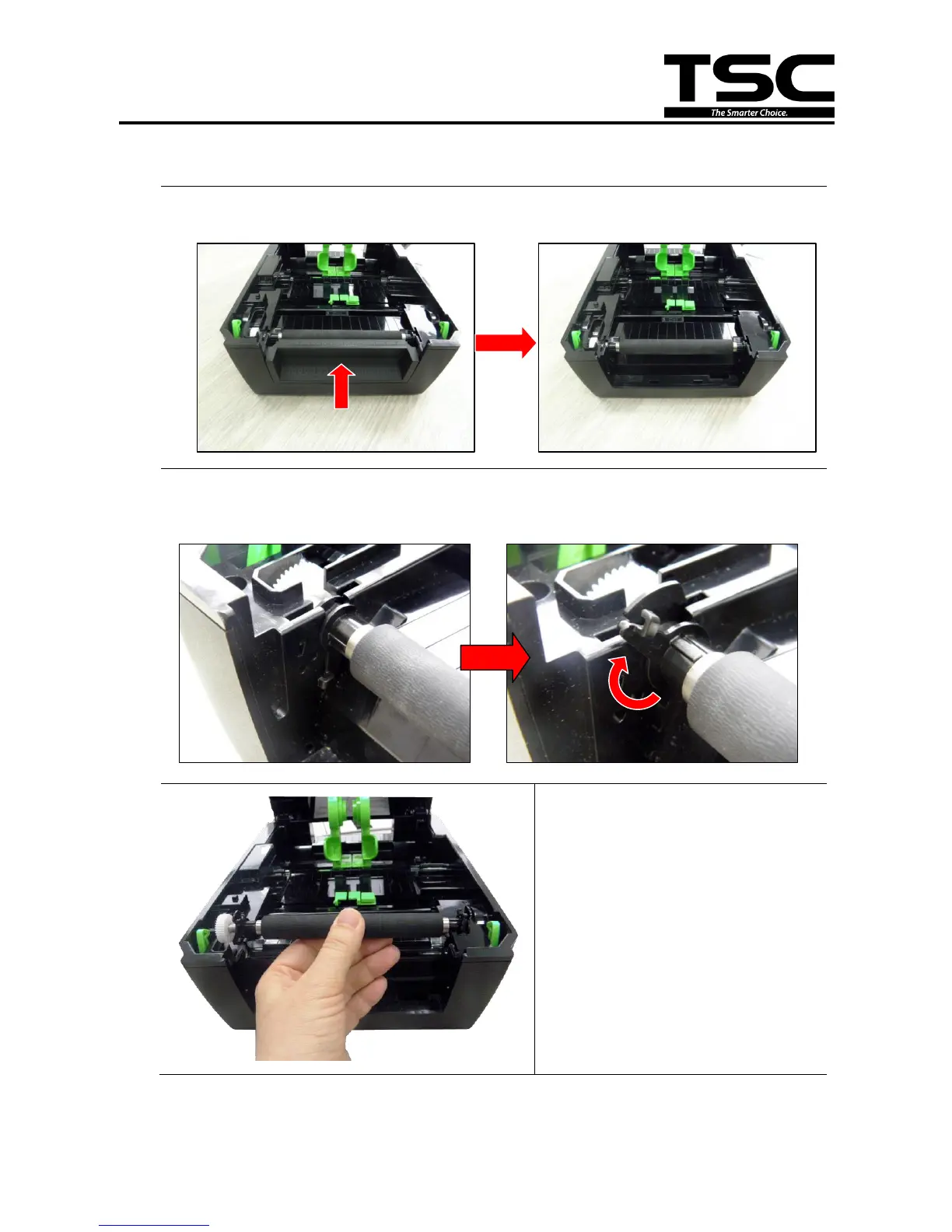 TSC
The Smarter Choice.