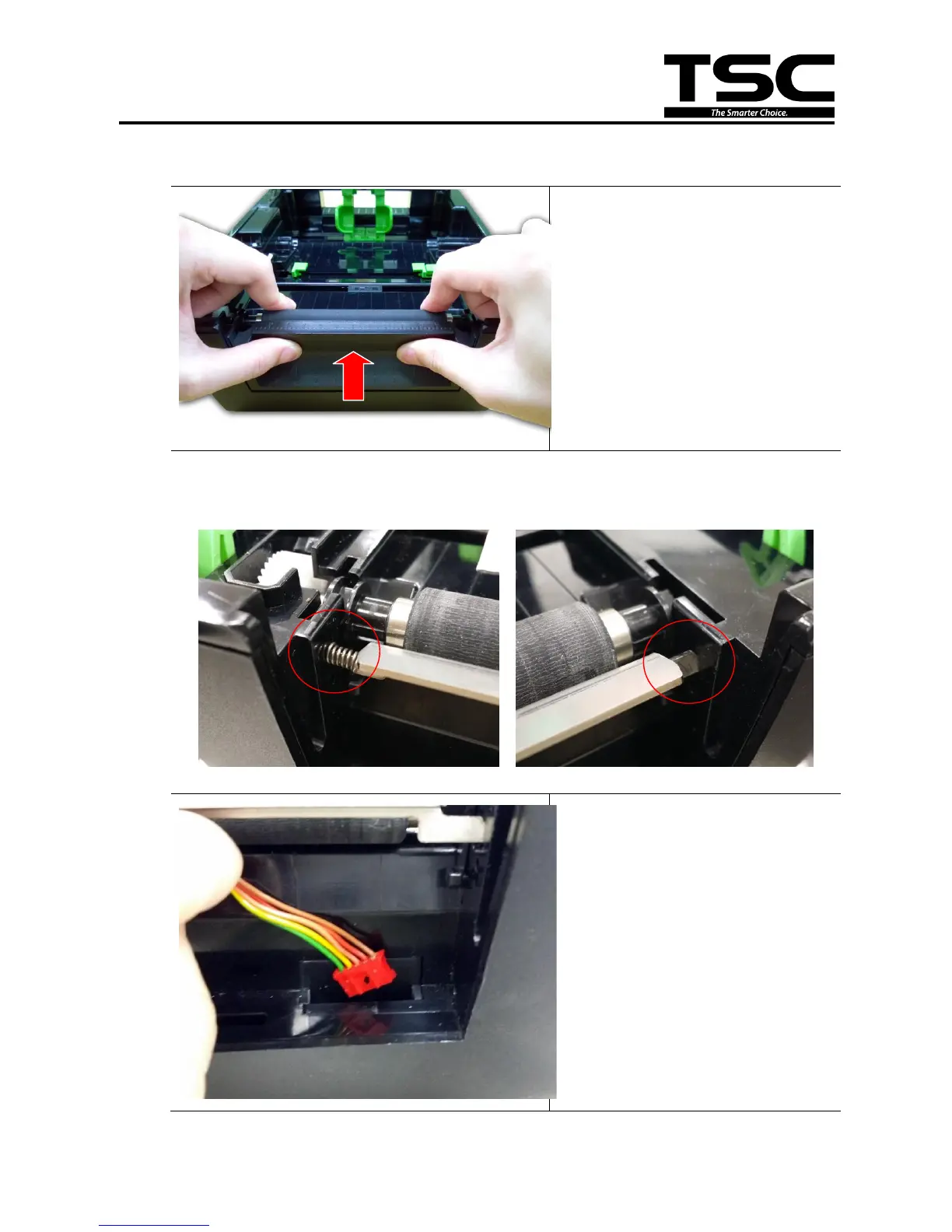 TSC
The Smarter Choice.