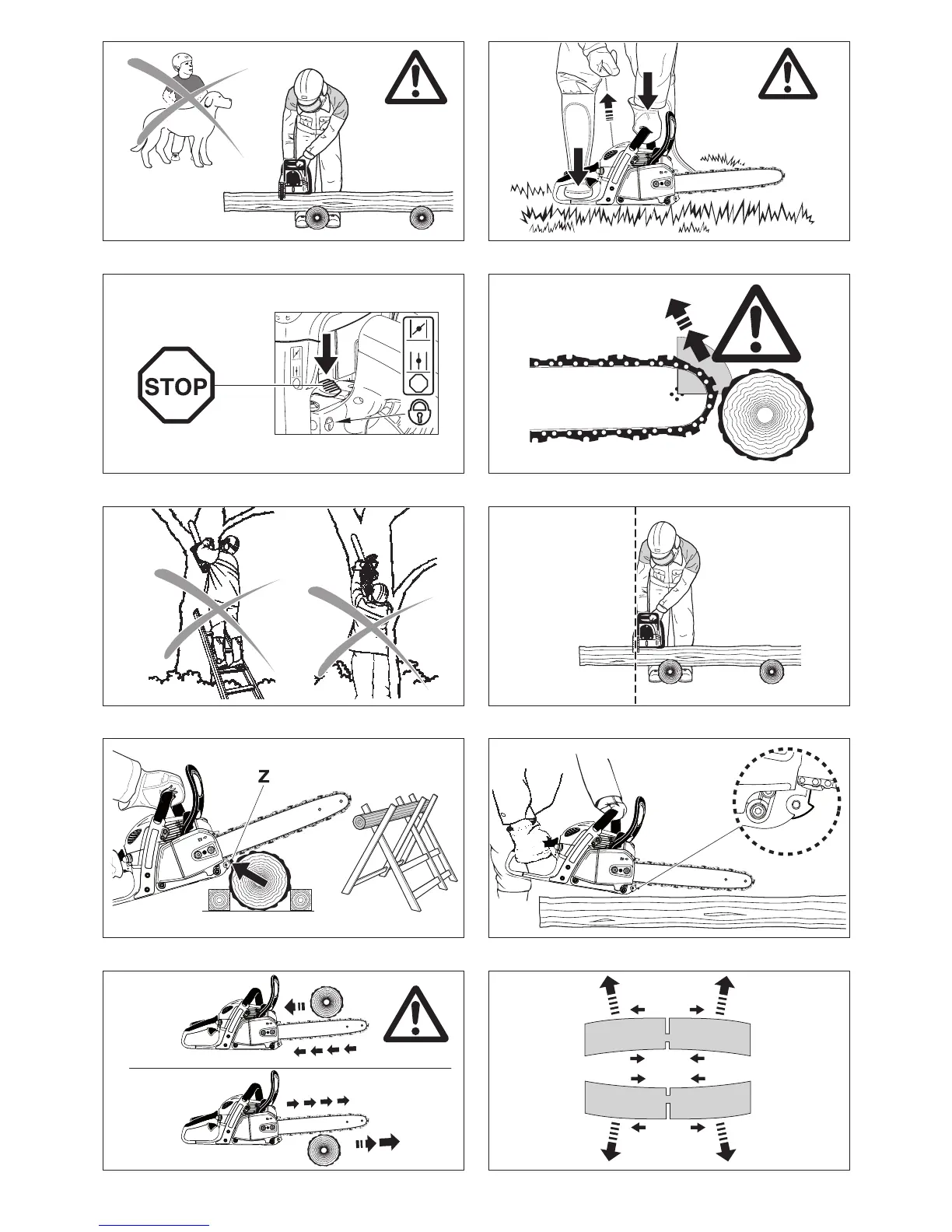 STOP

Z