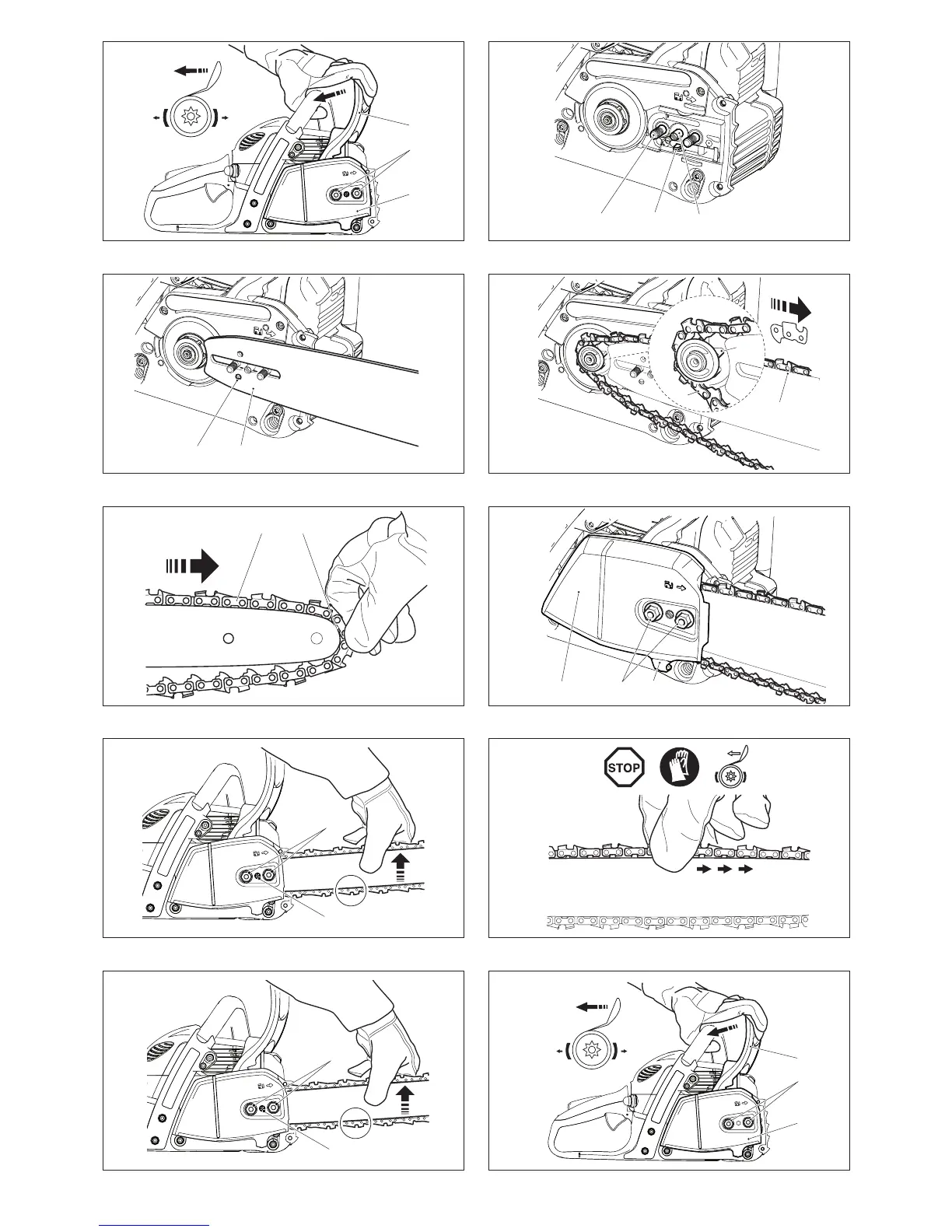 STOP