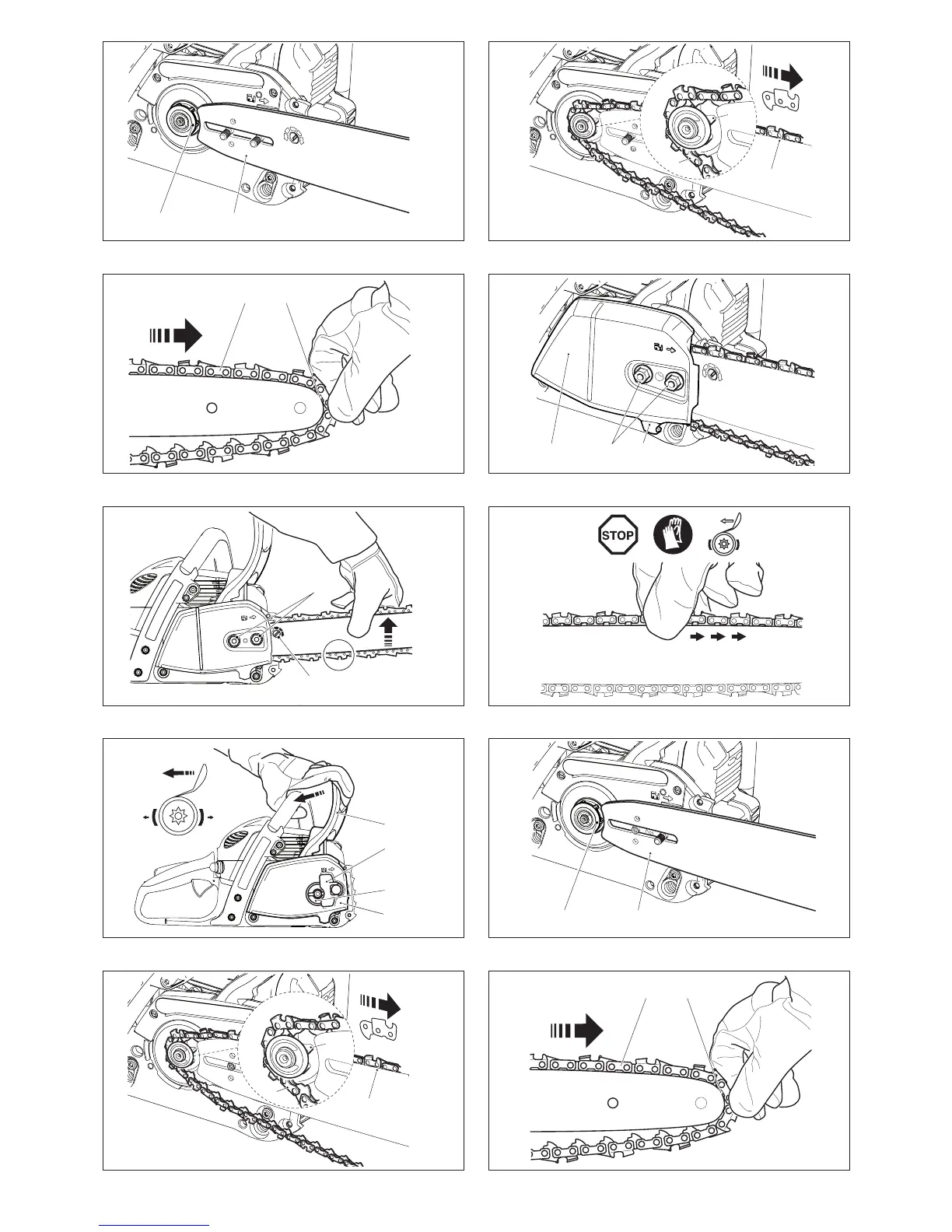 STOP