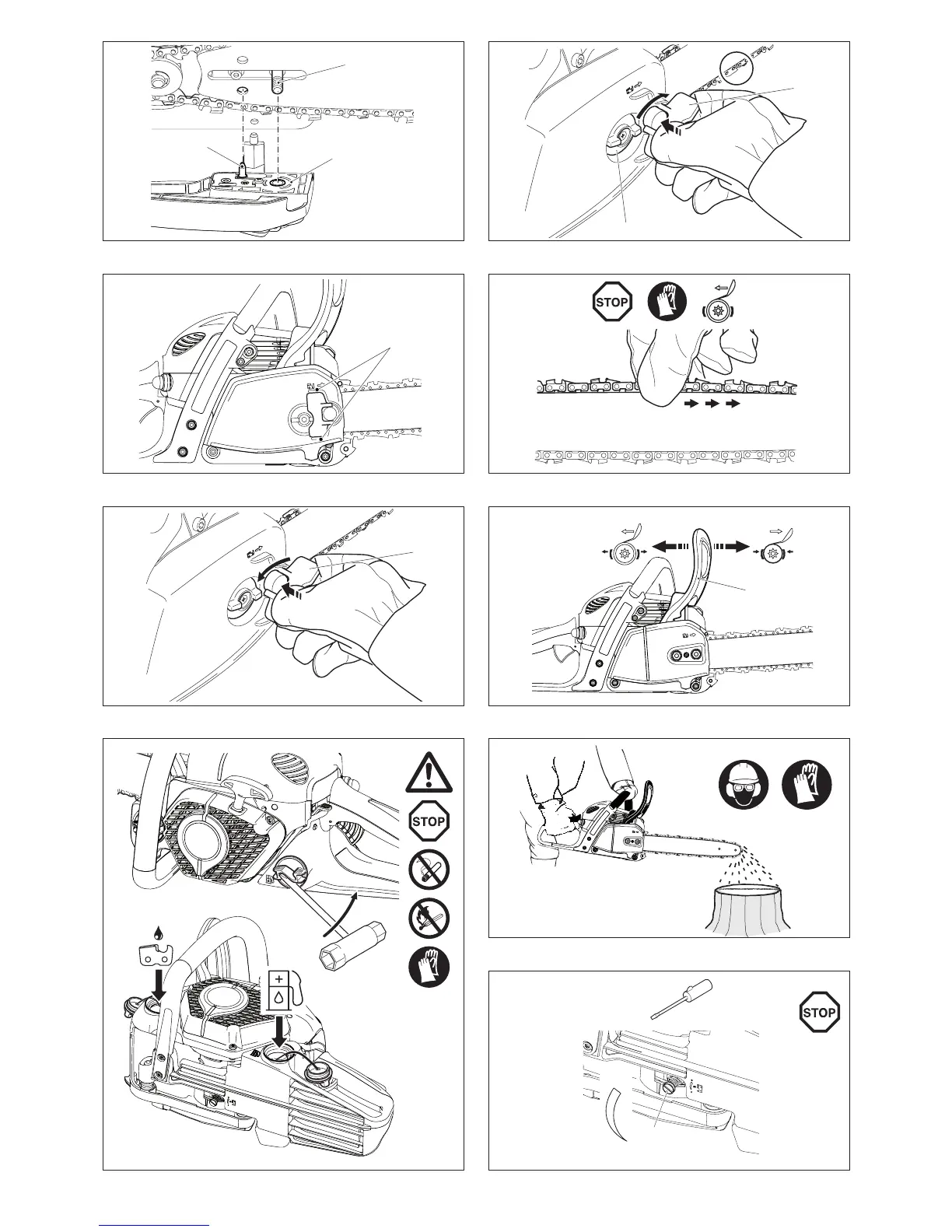 STOP

STOP

STOP