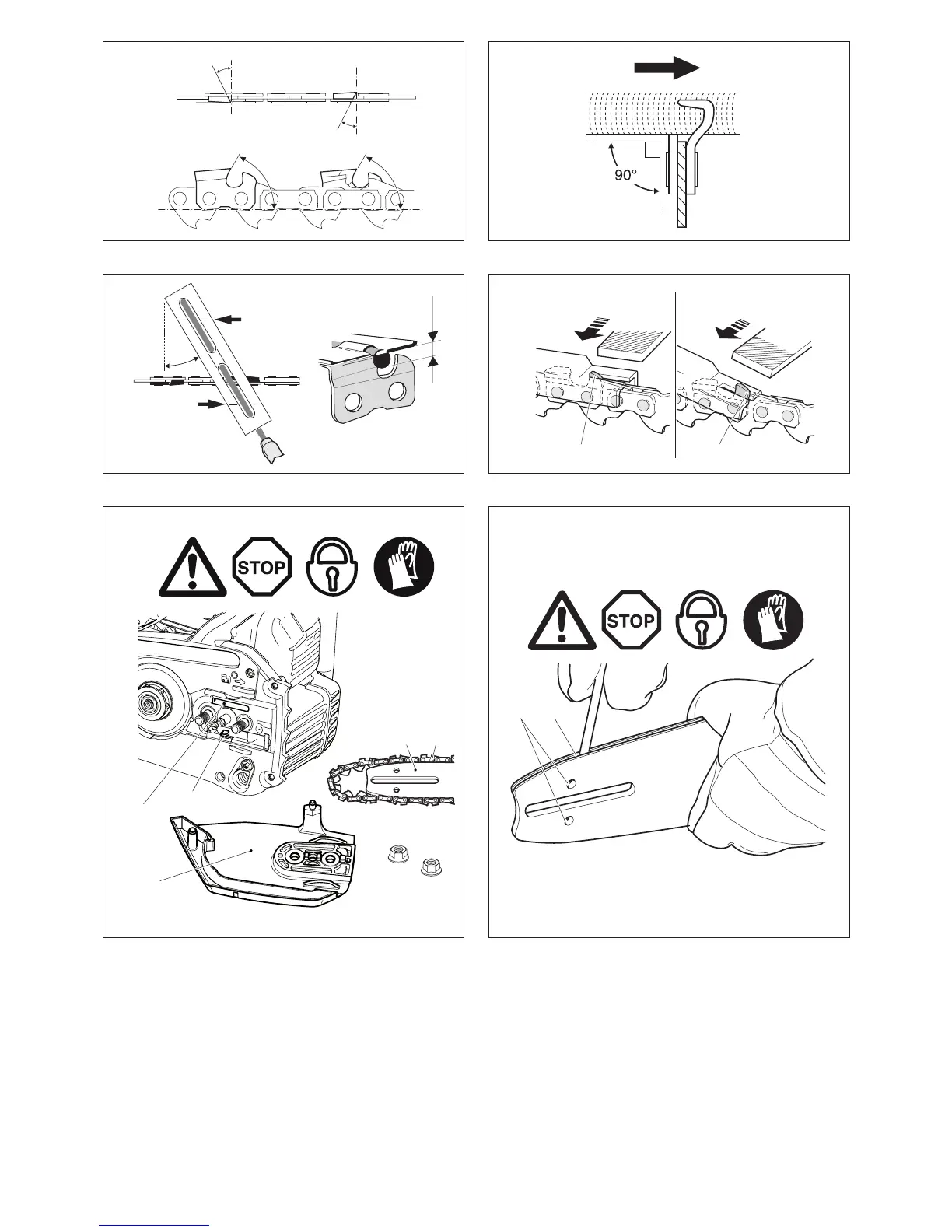 90°

STOP

STOP