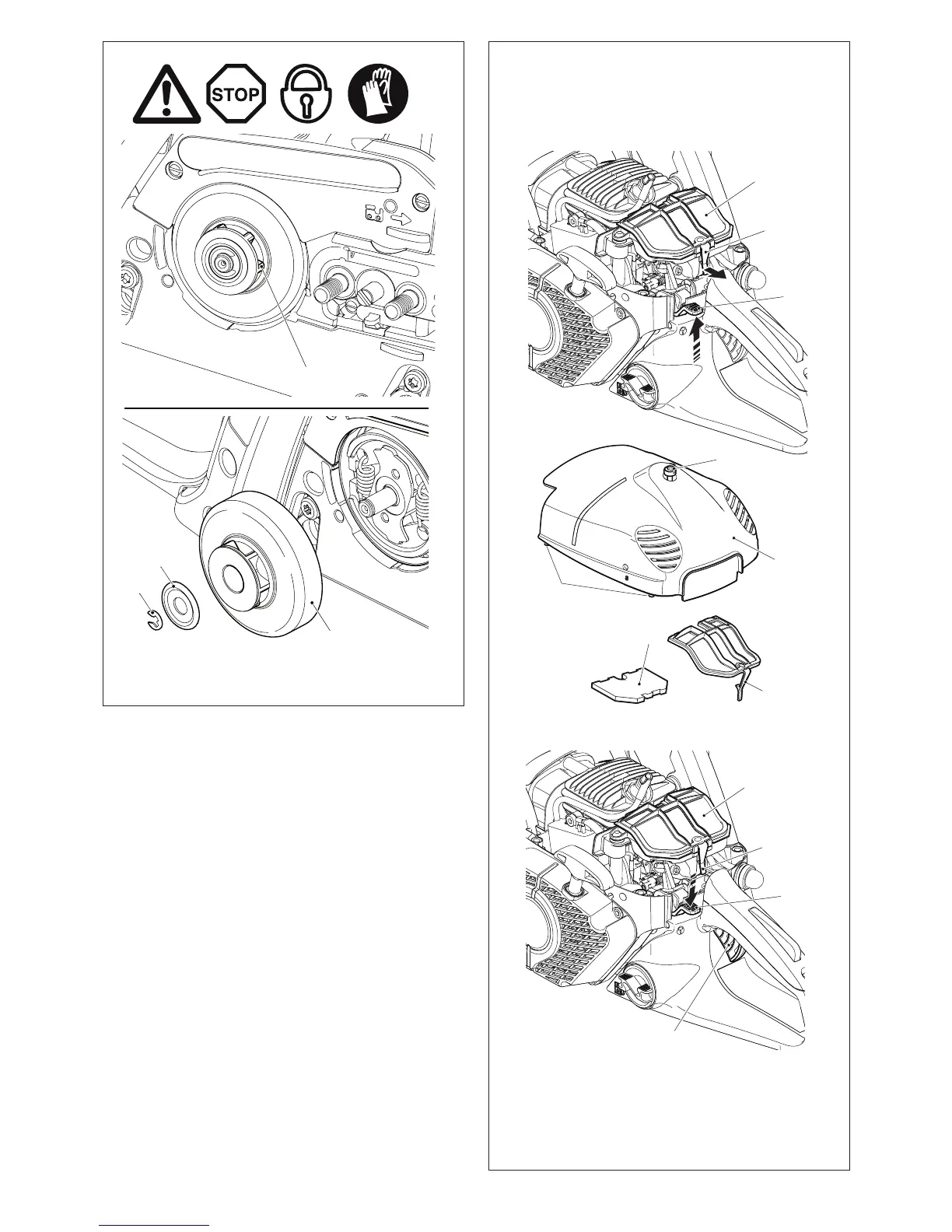 STOP