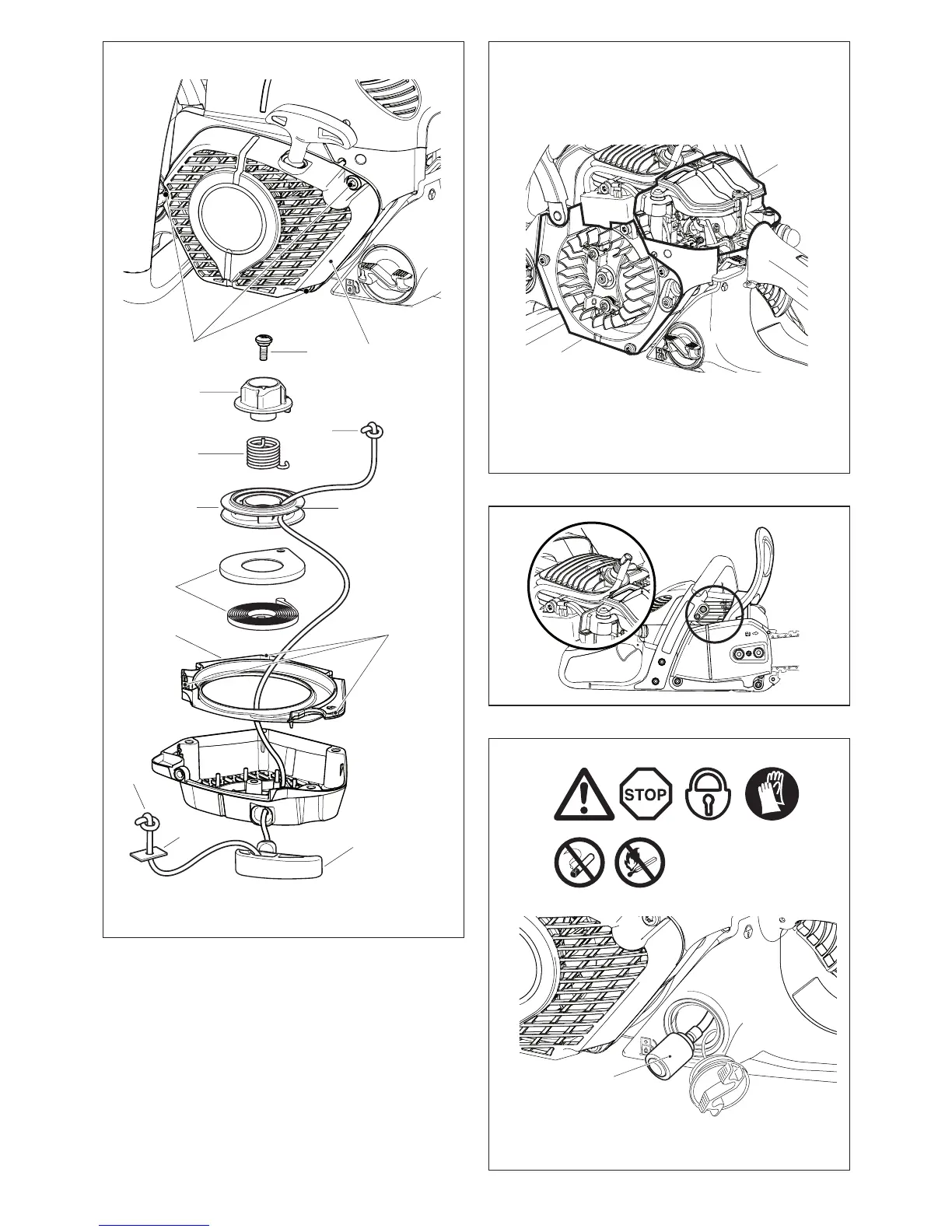 STOP