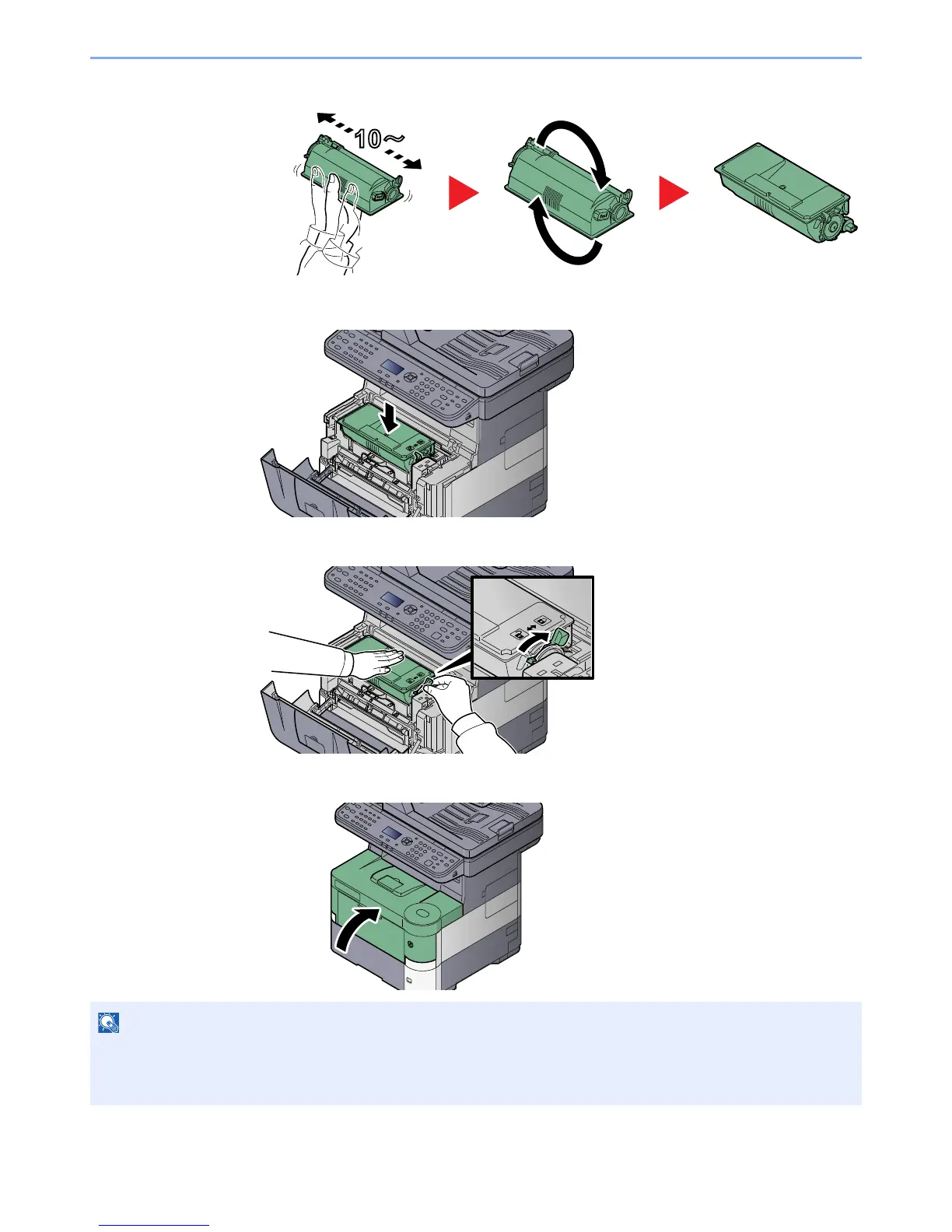 10~