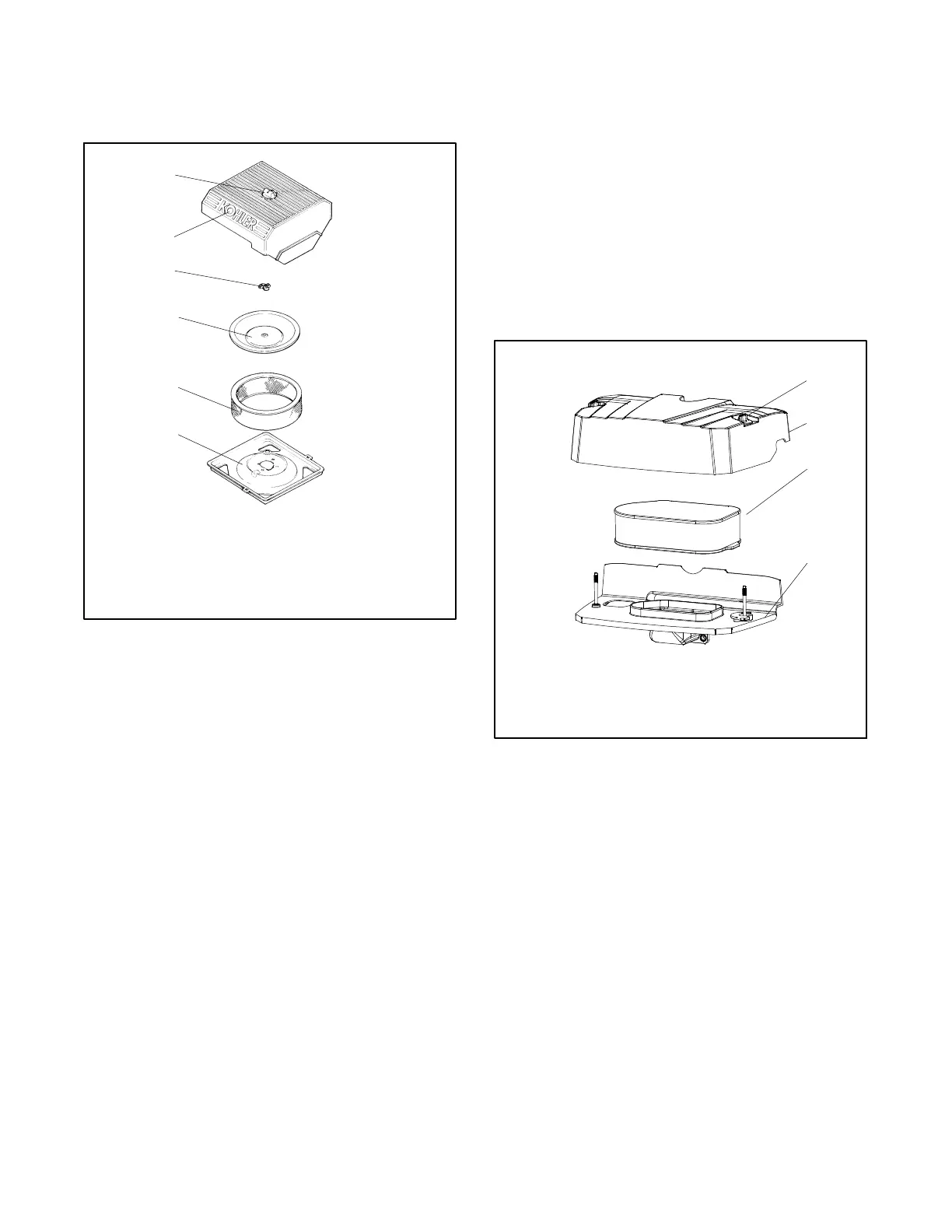 KOHLER