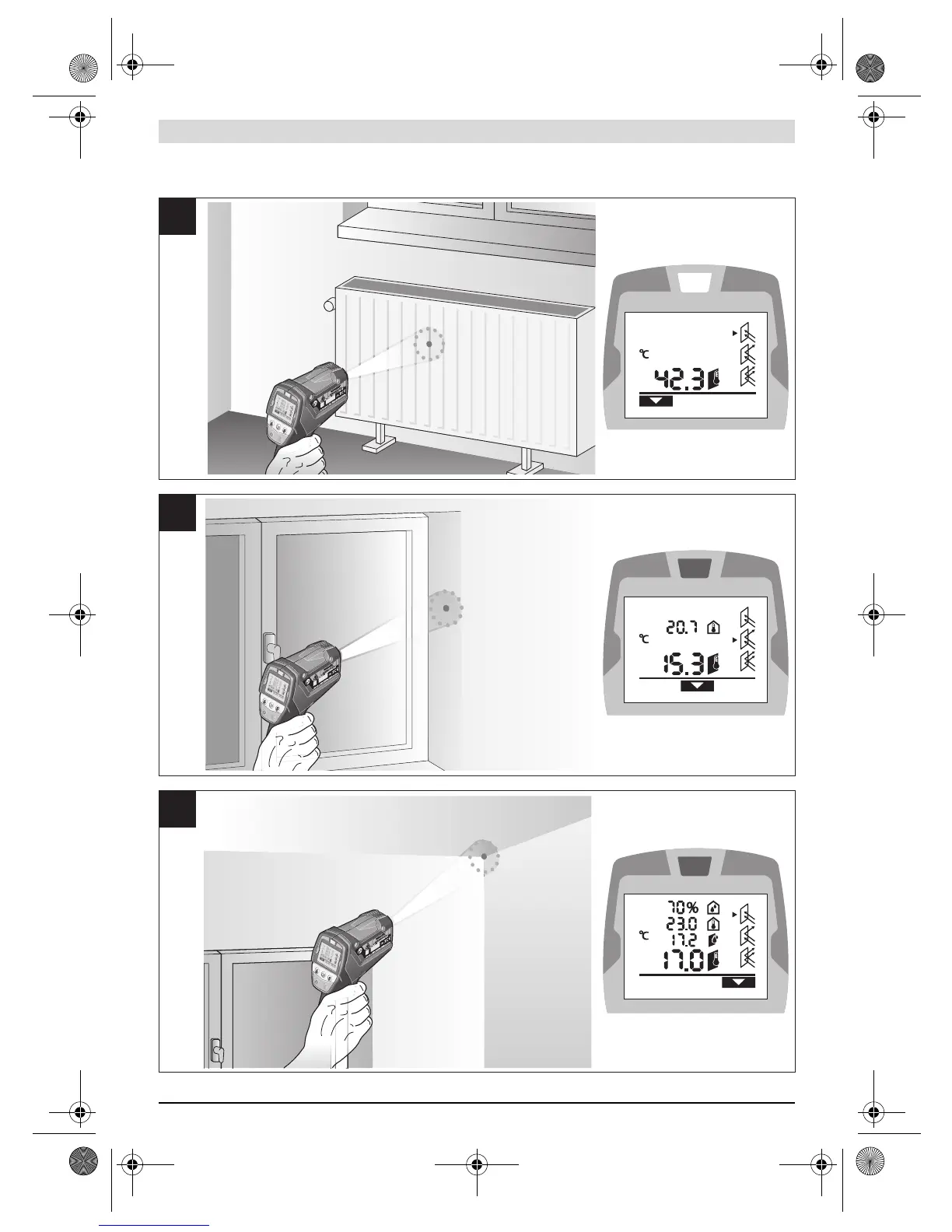 °C
42.3

20.7
°C
15.3

70%
23.0
°C
17.2
17.0