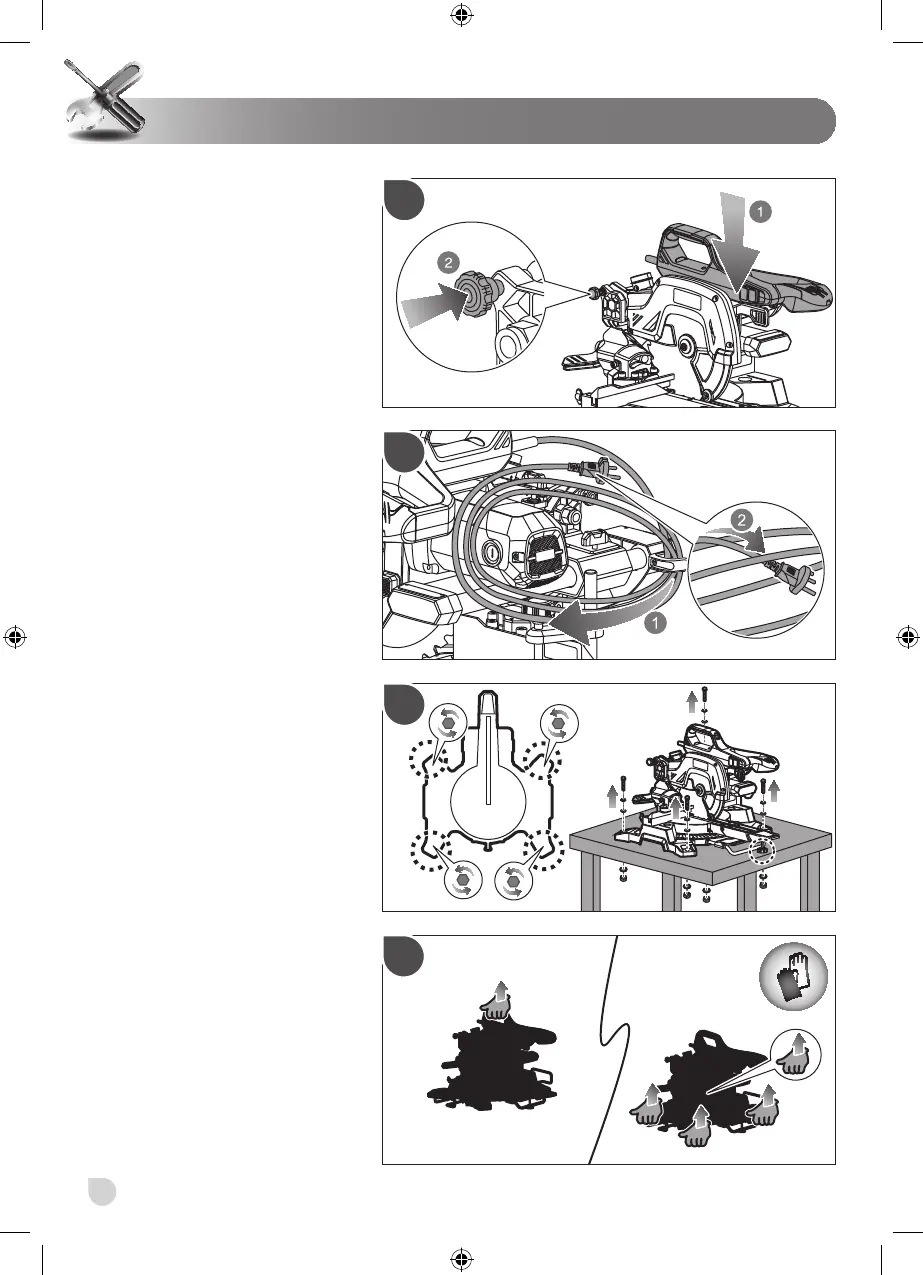 1

2

2

1