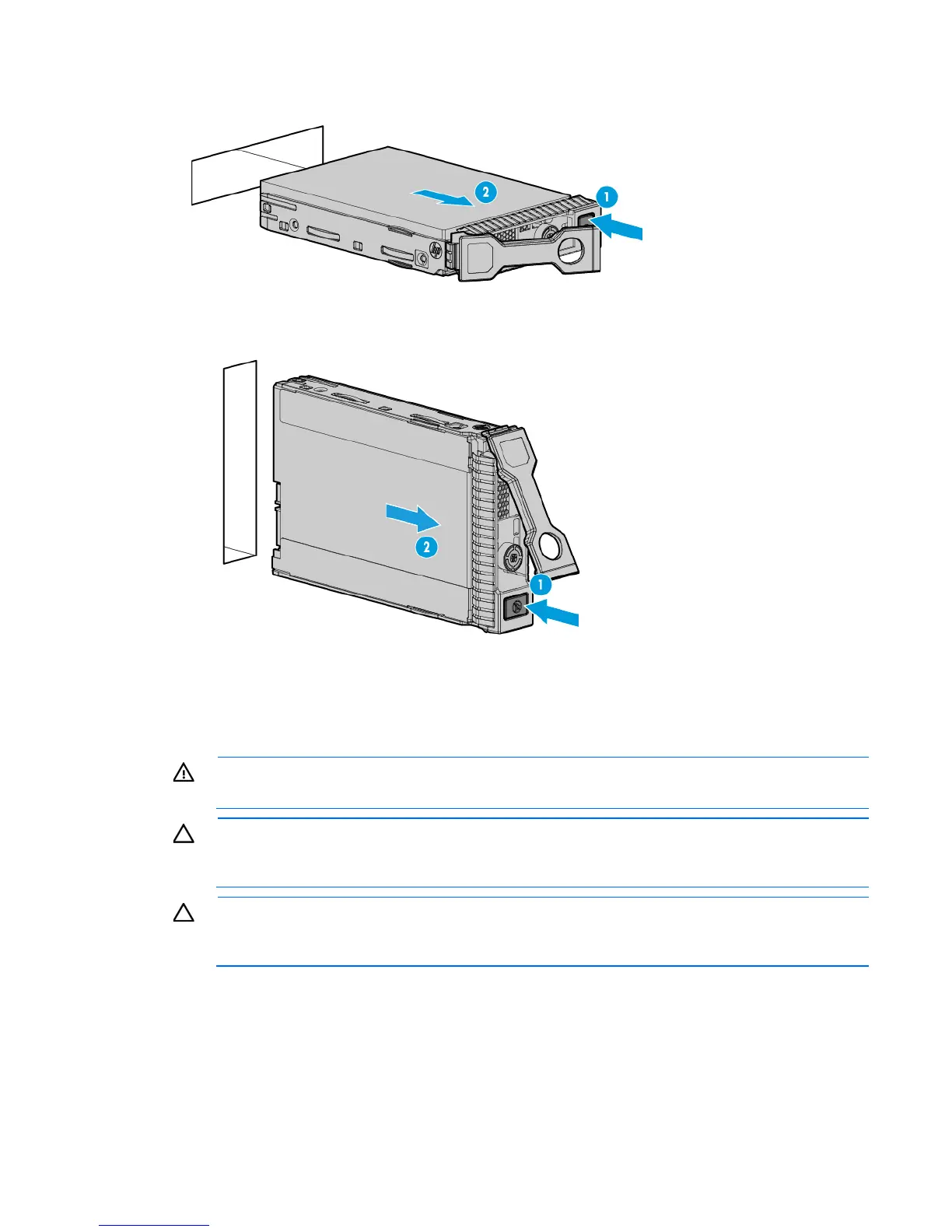 2

1

2

1