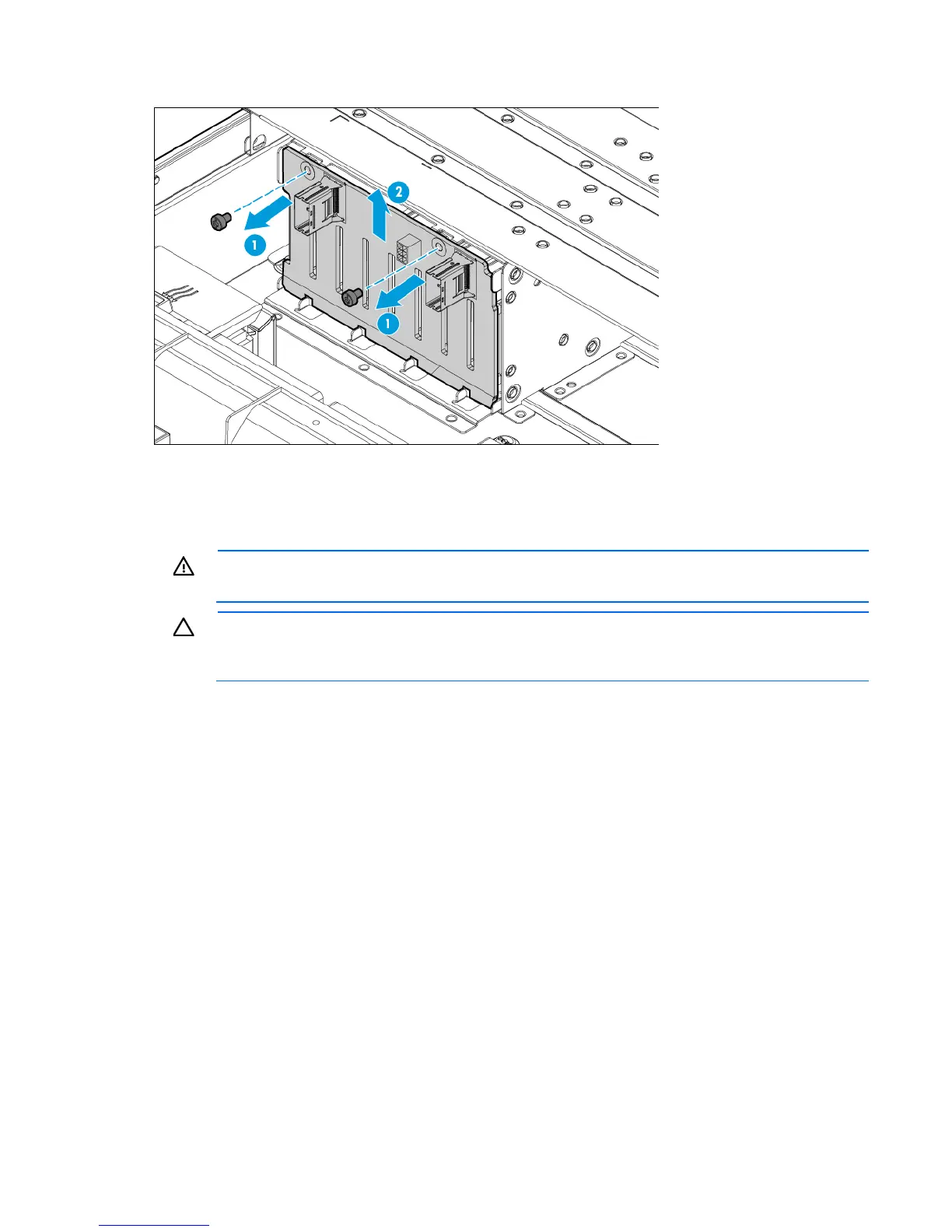 2

1

1