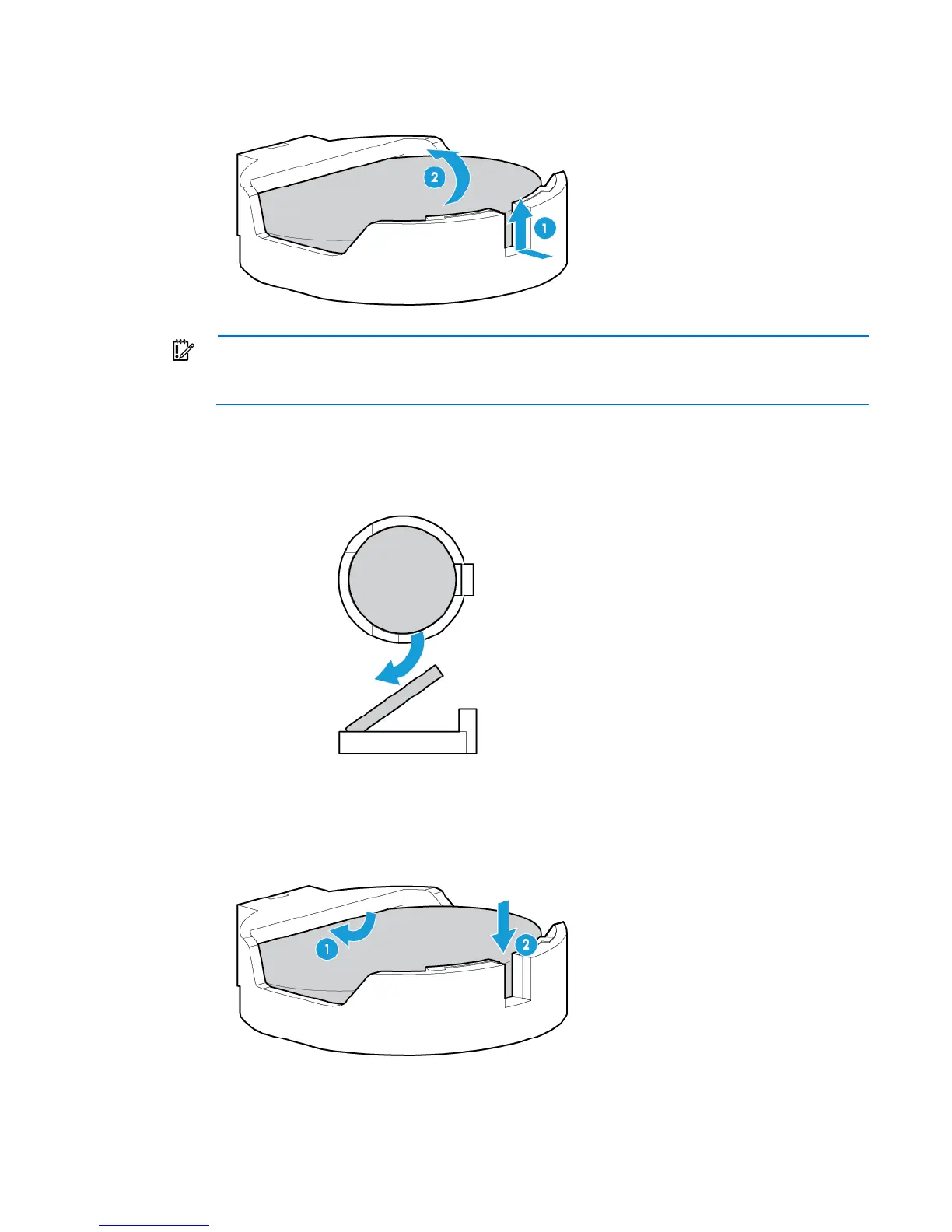 2

1

1

2