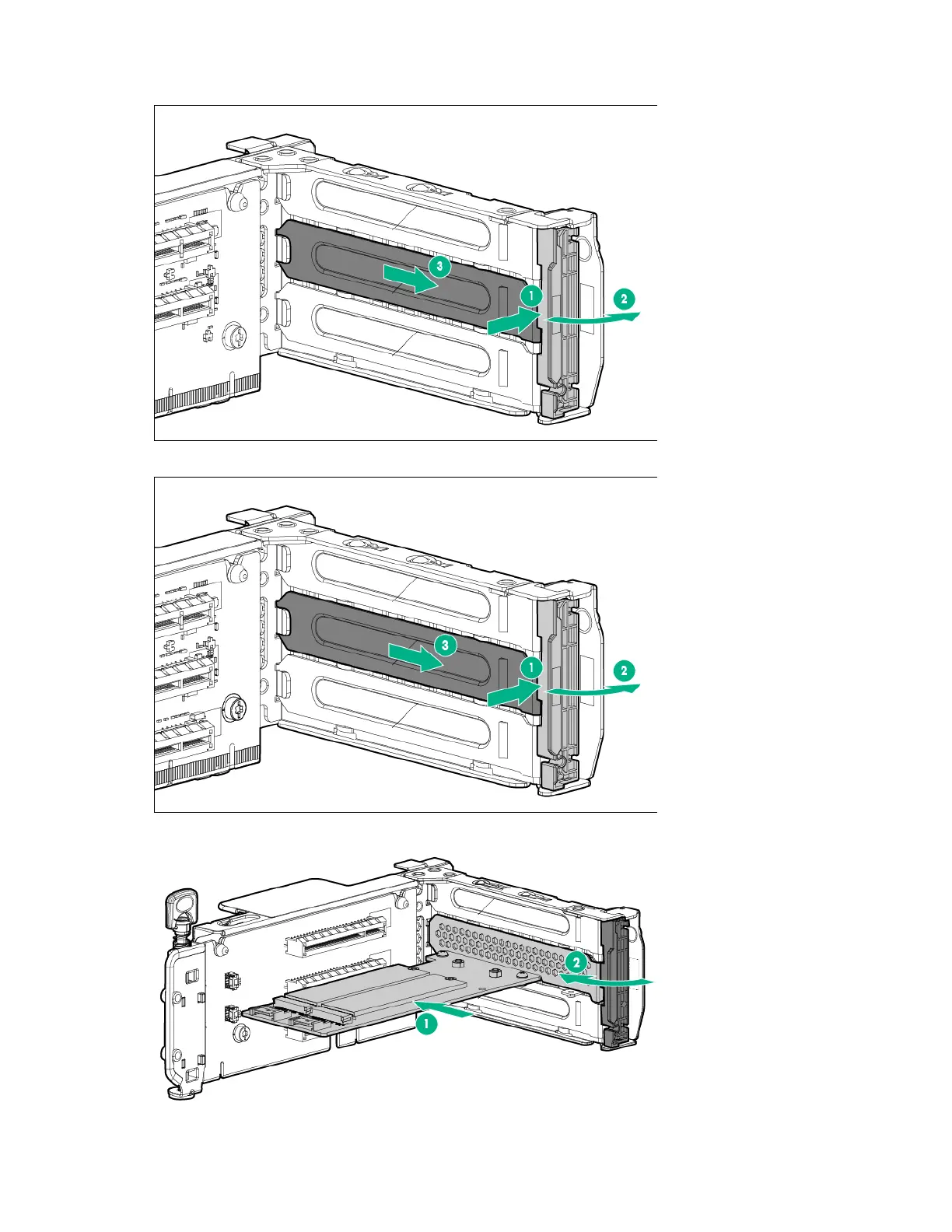 3
1
2

3
1
2

2
1