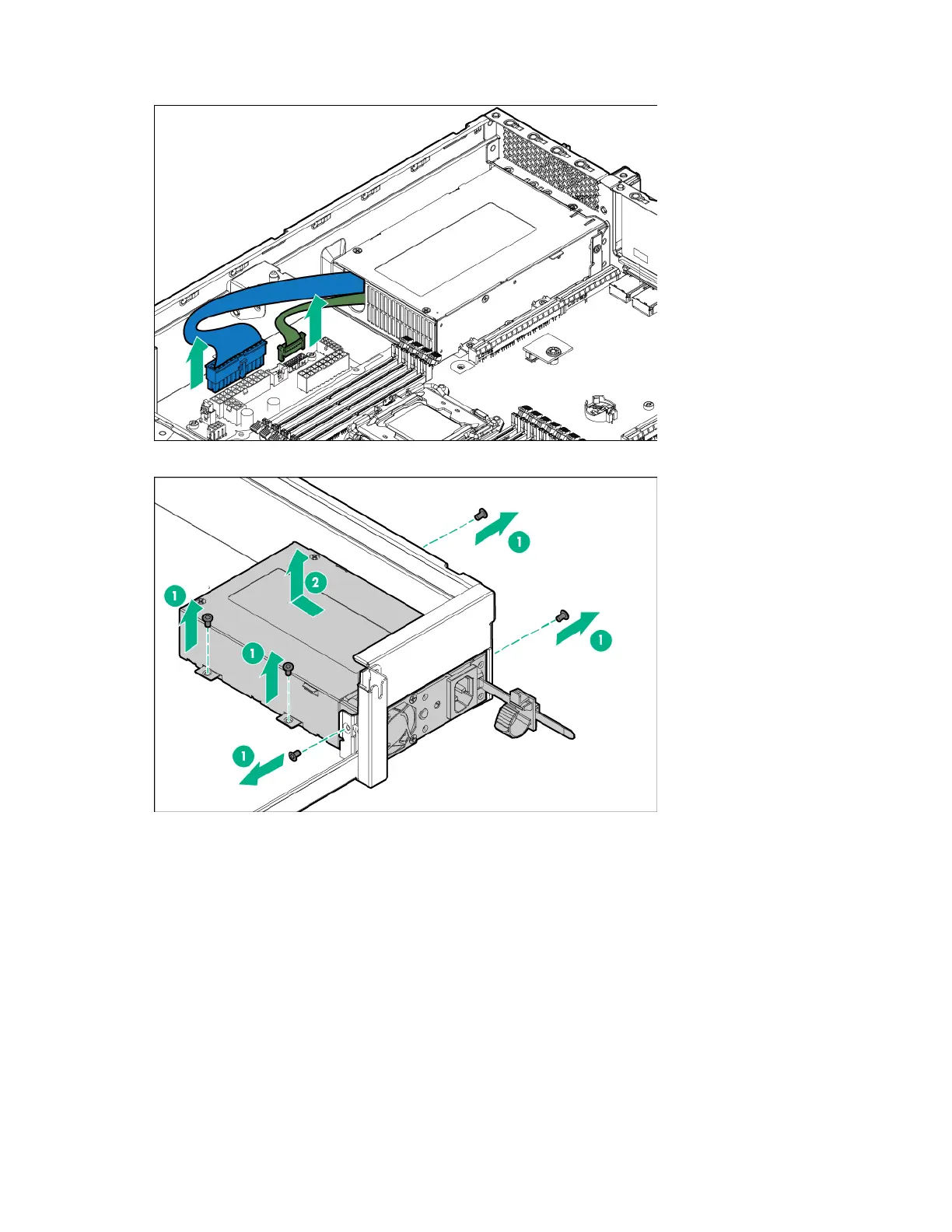 1

2

1

1

1

1