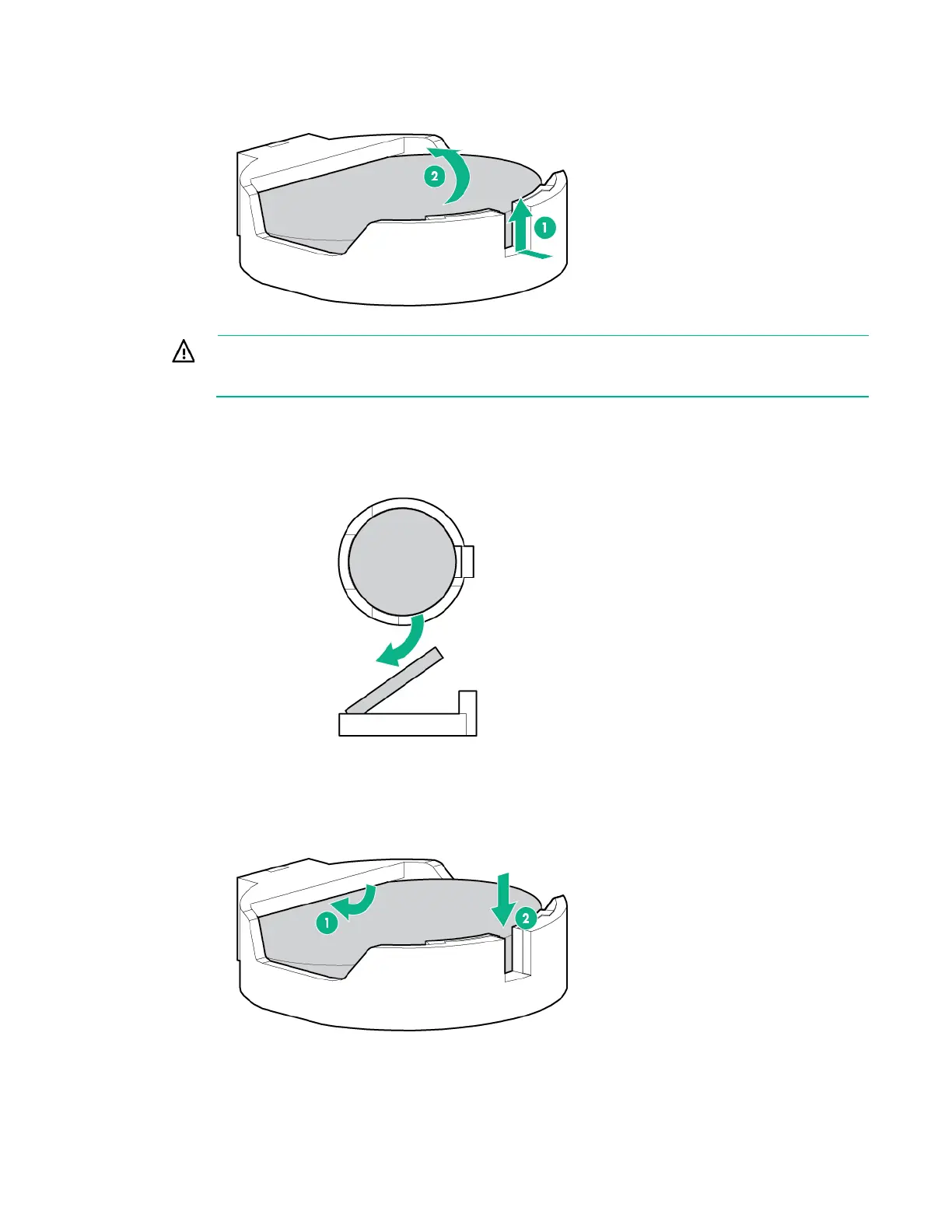 2

1

1

2