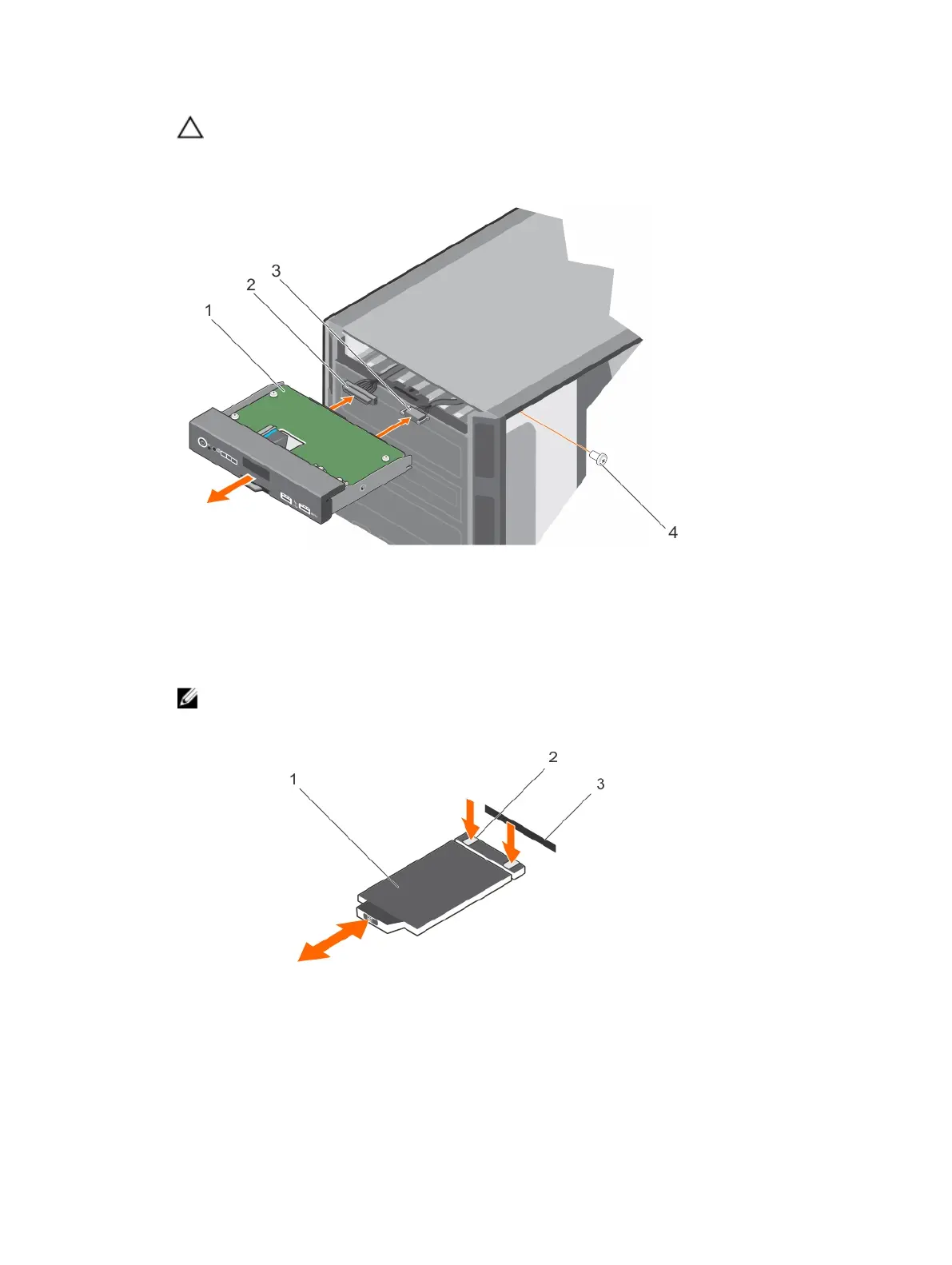 3

2

1

4

2

1

3