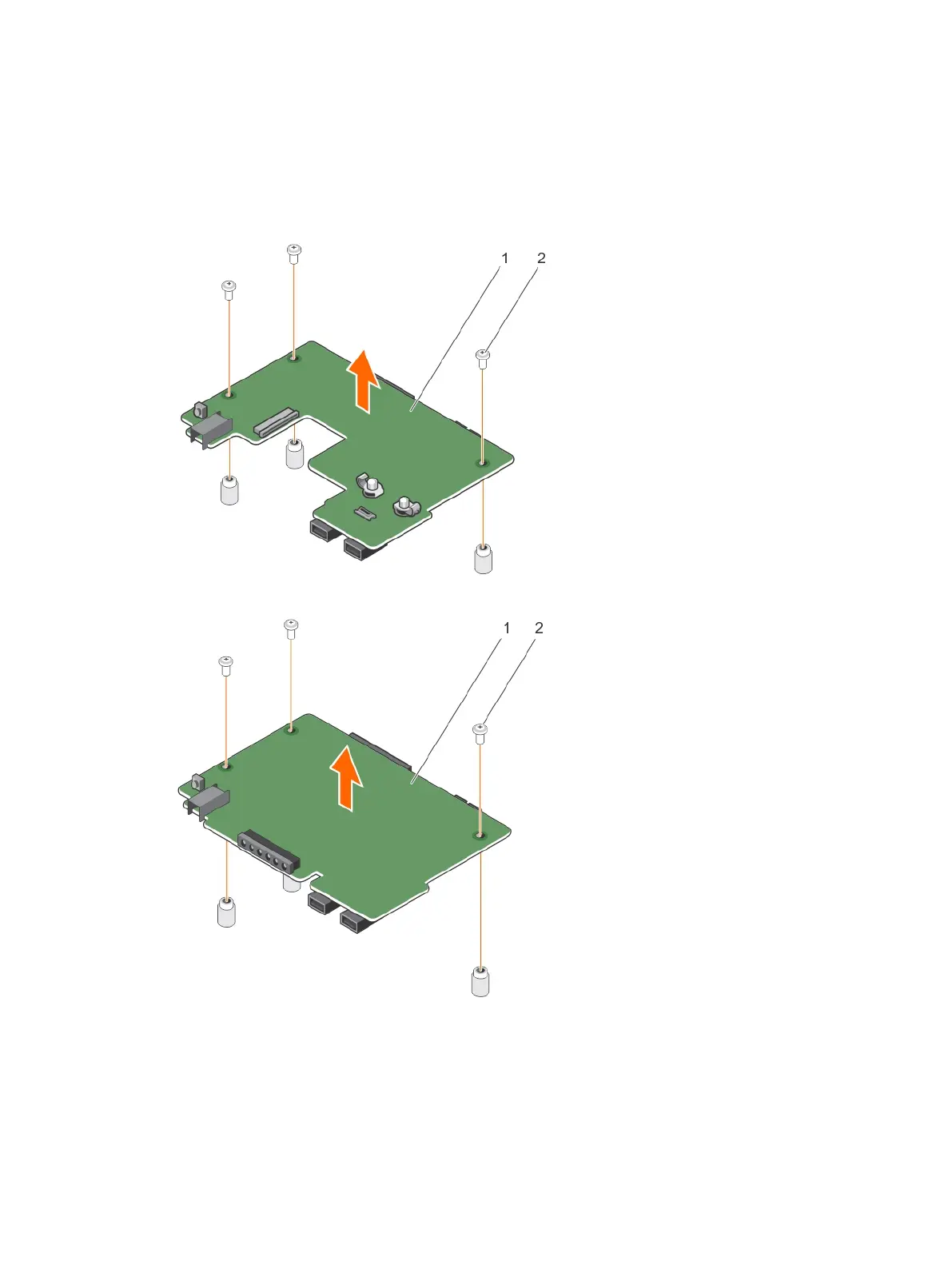 1 2

1 2