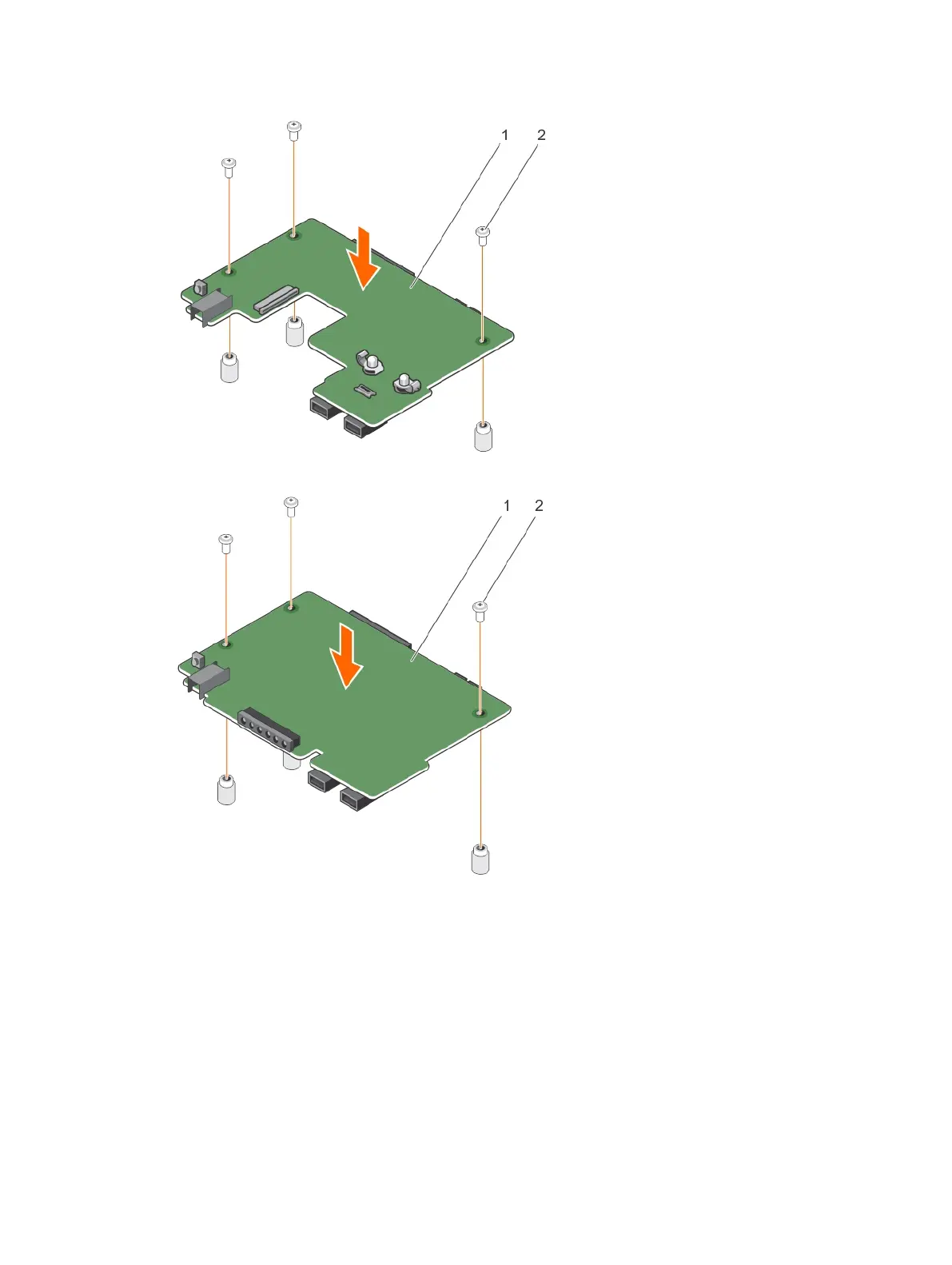 1 2

1 2