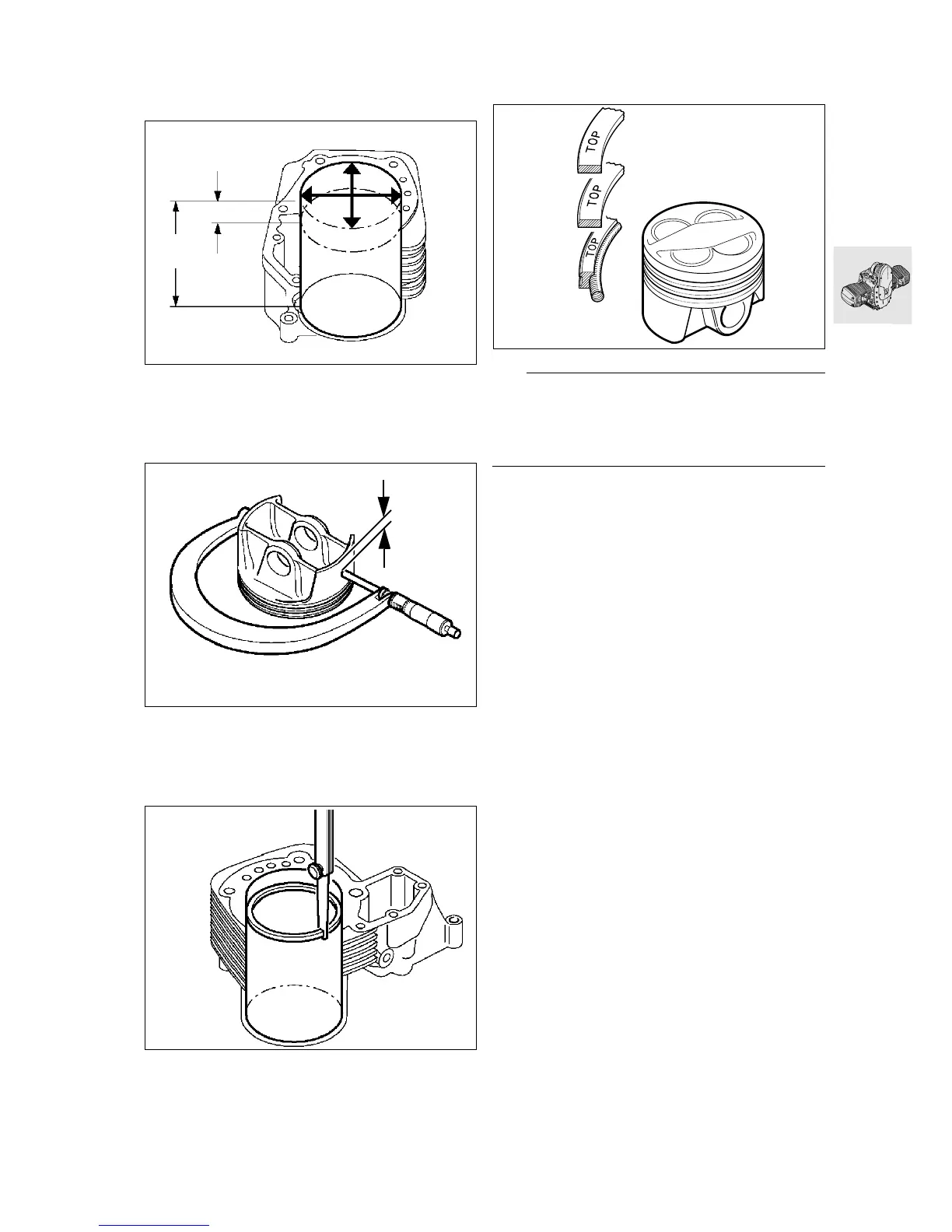 TOP
TOP
TOP