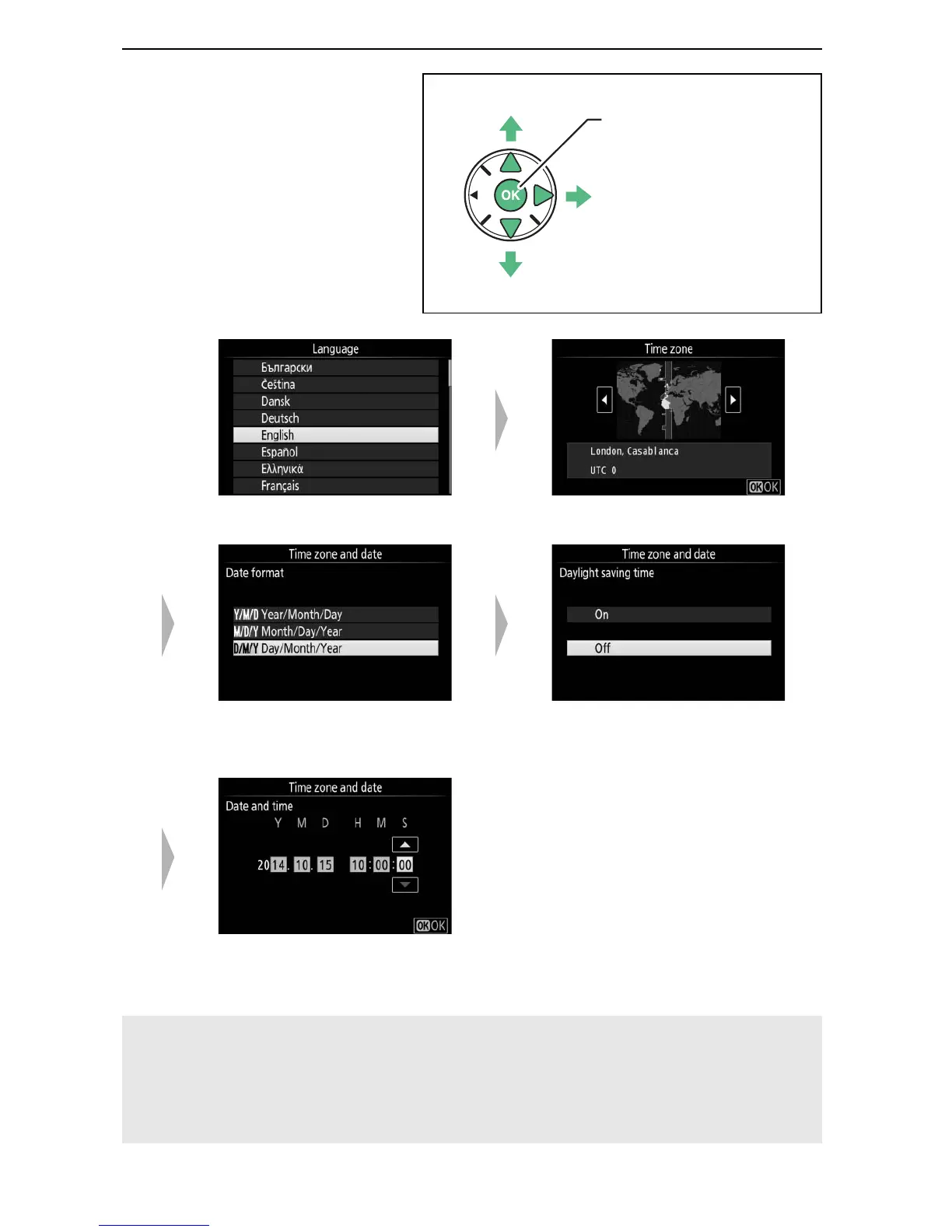 OK

Language
Български
Čeština
Dansk
Deutsch
English
Español
Ελληνικά
Français

Time zone
London, Casablanca
UTC 0
OK OK

Time zone and date
Date format
Y/M/D Year/Month/Day
M/D/Y Month/Day/Year
D/M/Y Day/Month/Year

Time zone and date
Daylight saving time
On
Off

Time zone and date
Date and time
Y M D H M S
2014. 10. 15 10 : 00 : 00
OK OK