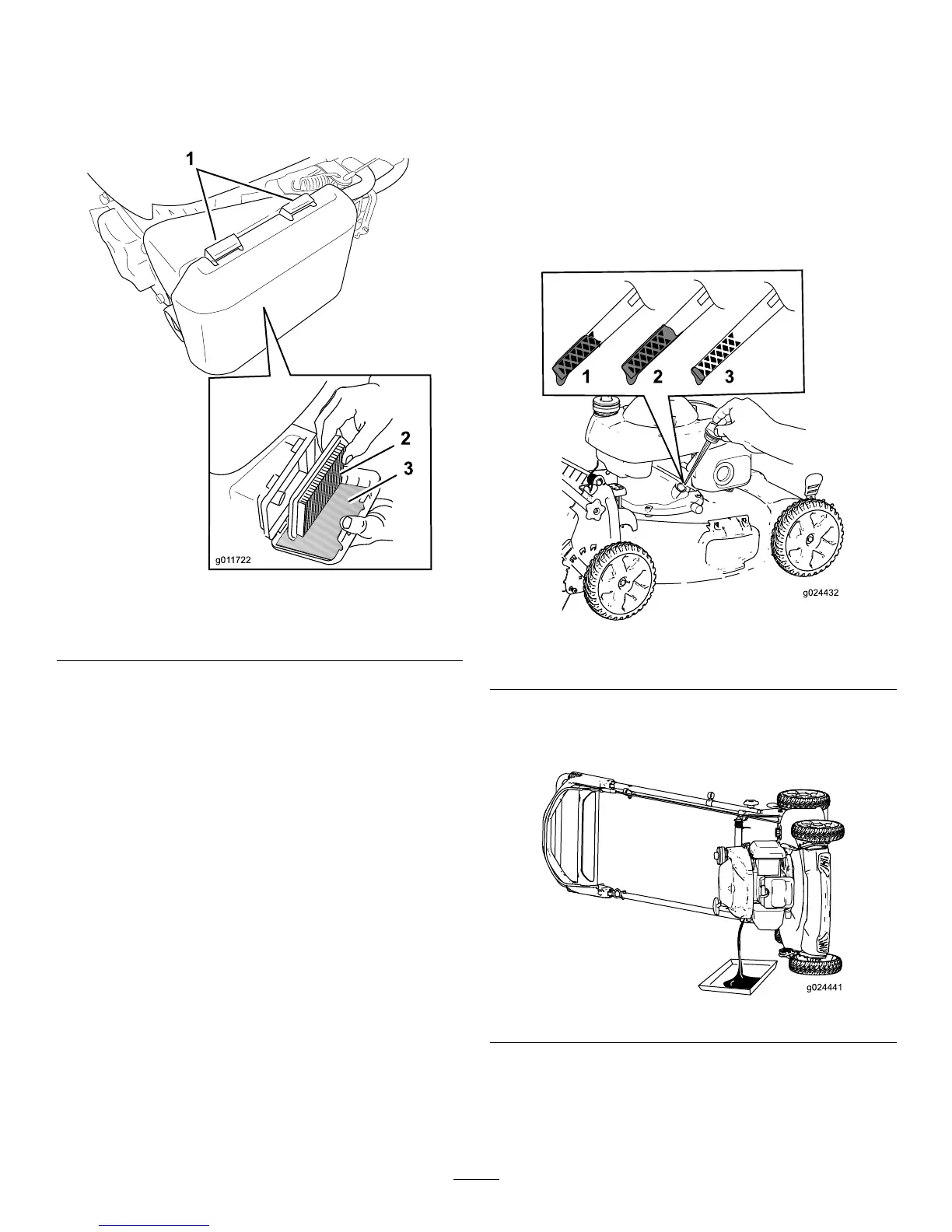 1

2

3

g011722

1 2 3

g024432

g024441