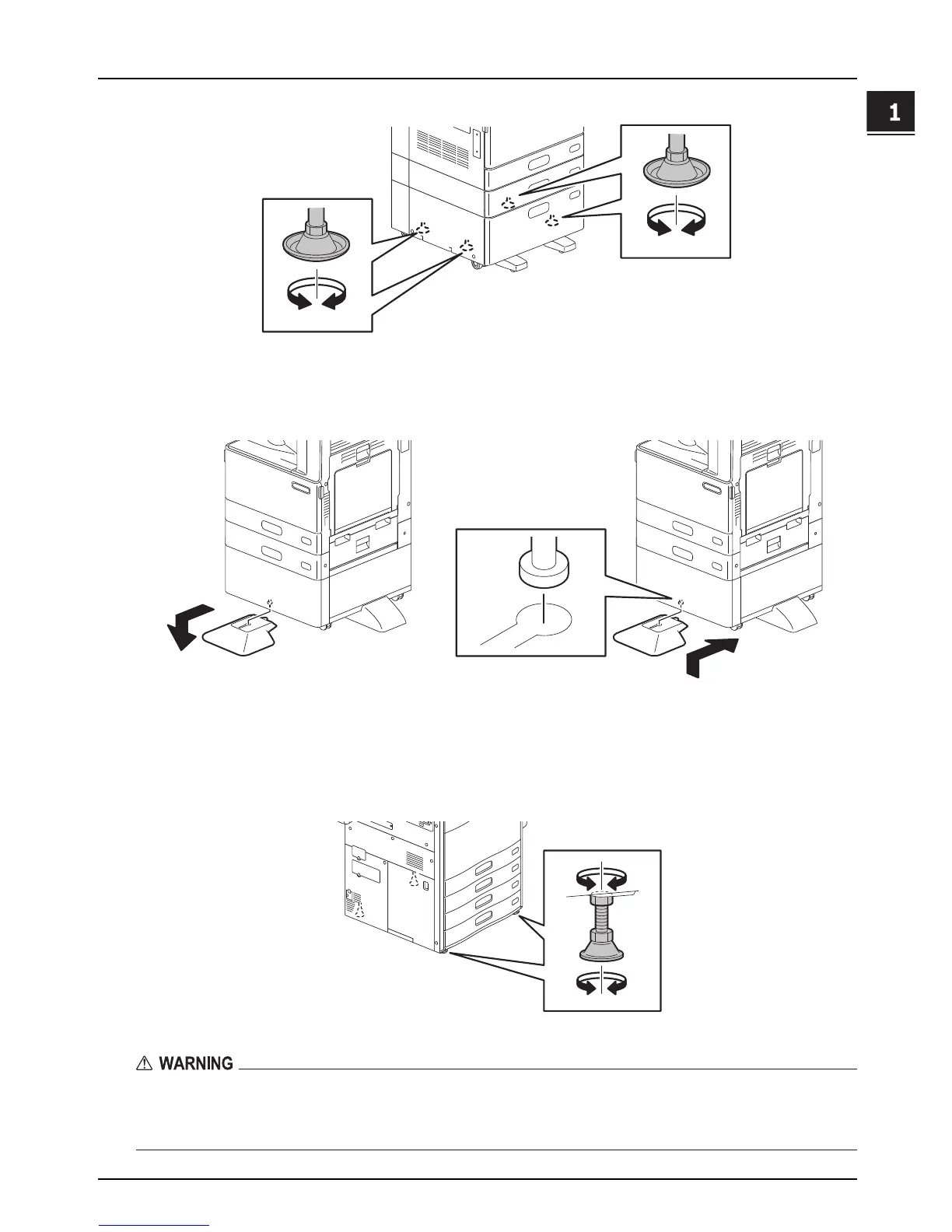 1

WARNING