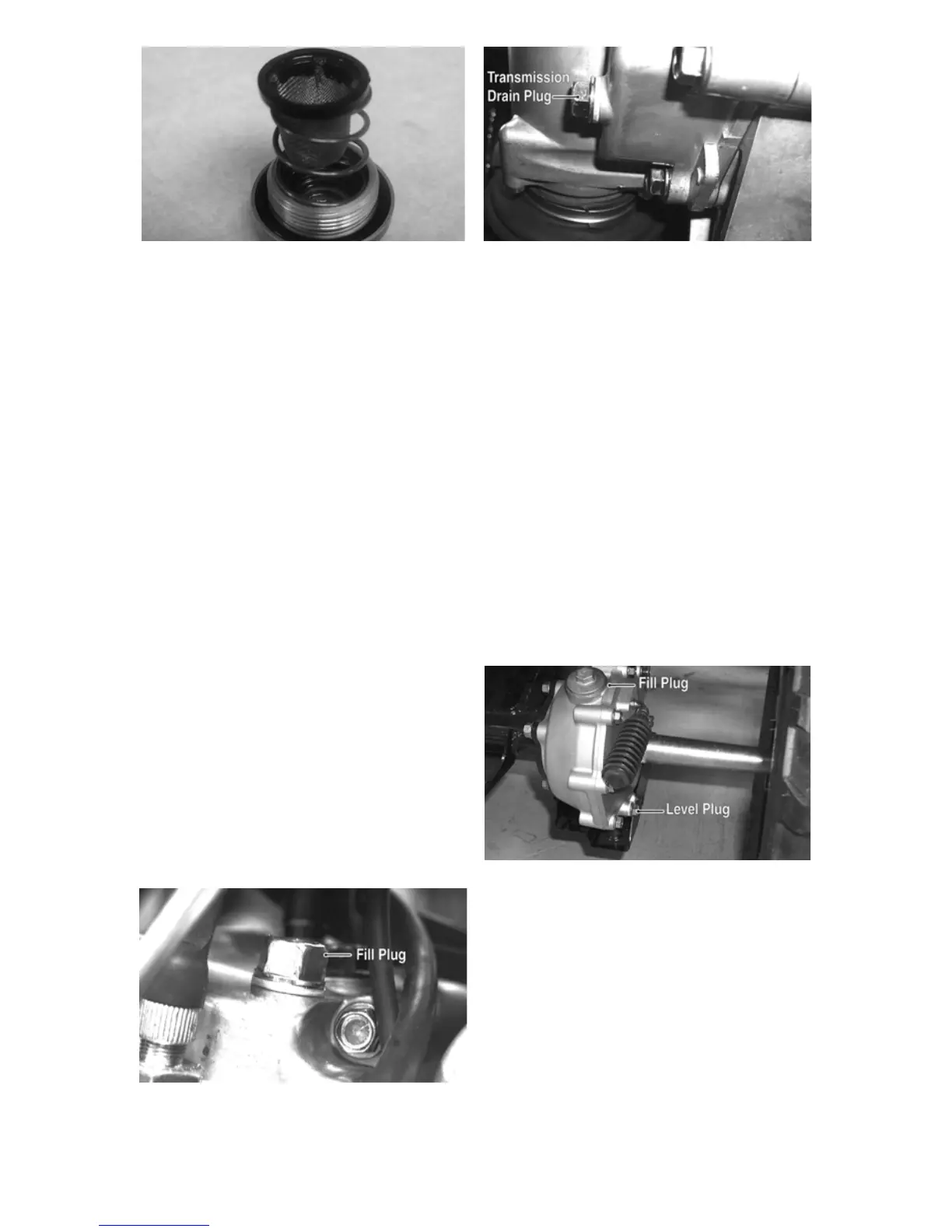 Transmission
Drain Plug

Fill Plug

Level Plug

Fill Plug