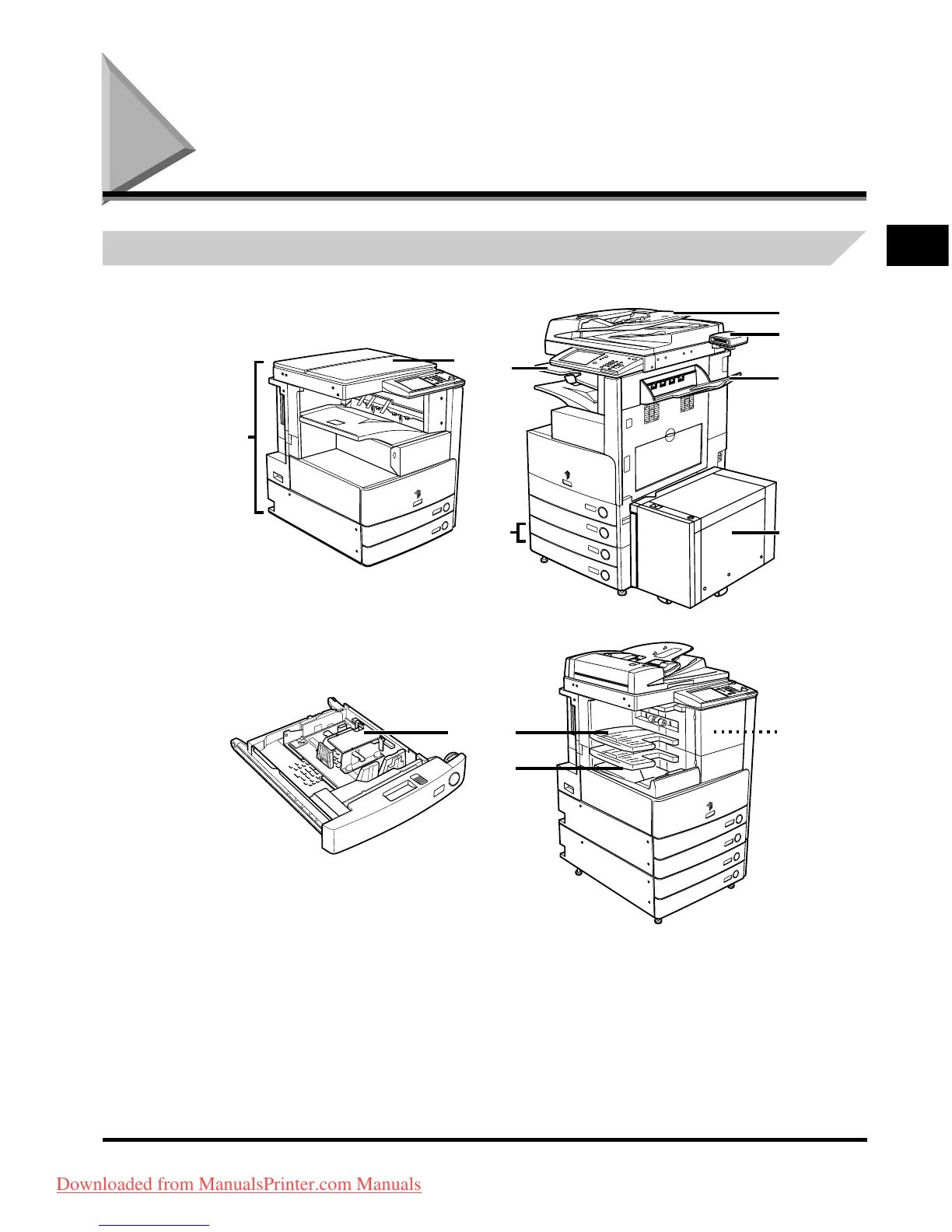 Downloaded from ManualsPrinter.com Manuals