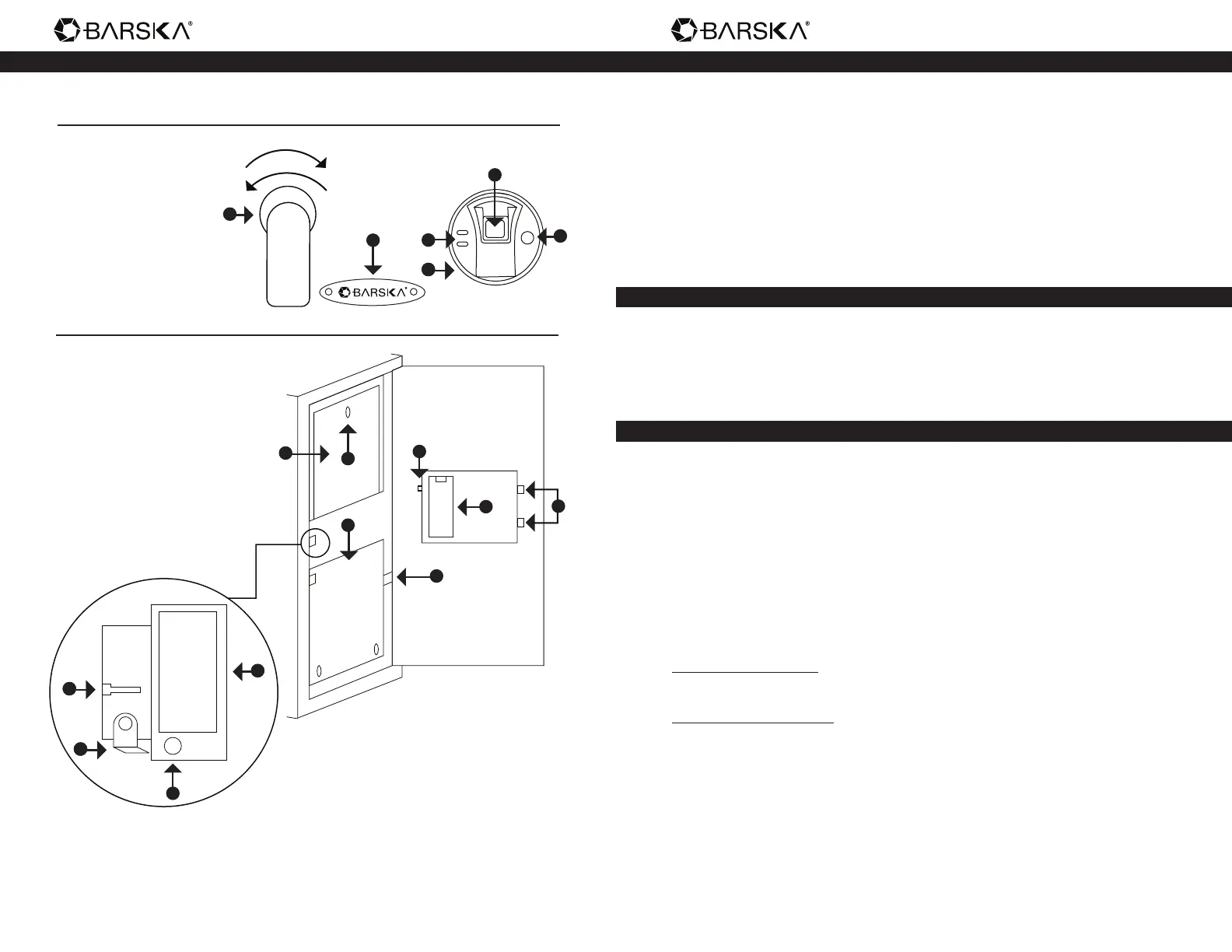 BARSKA®

BARSKA®

BARSKA®